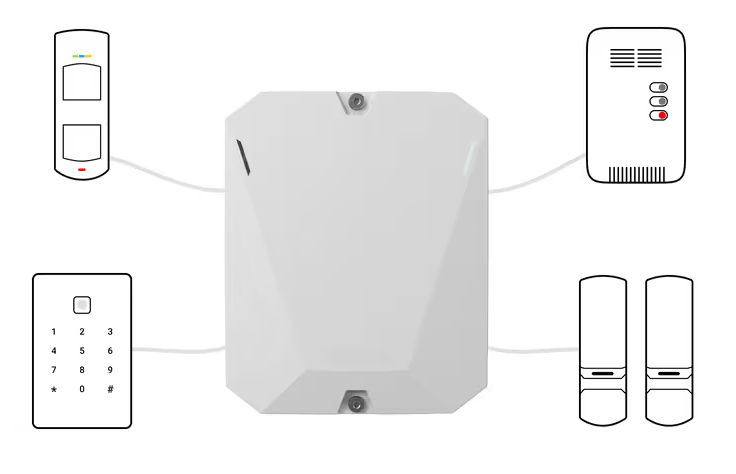 1 2 3
4 5 6
7 8 9
* 0 #