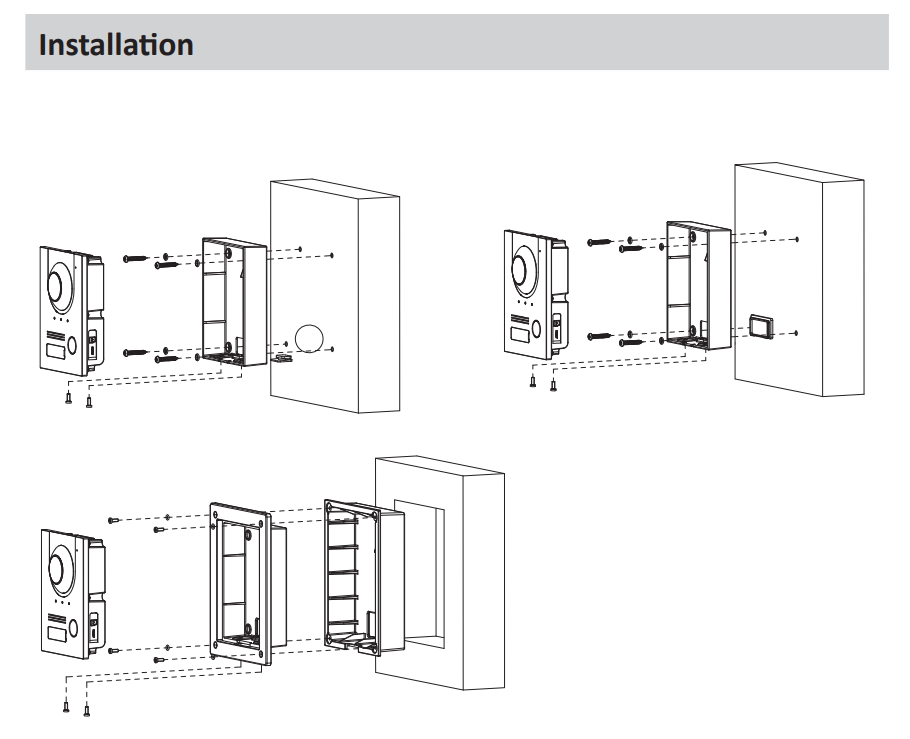 Installation