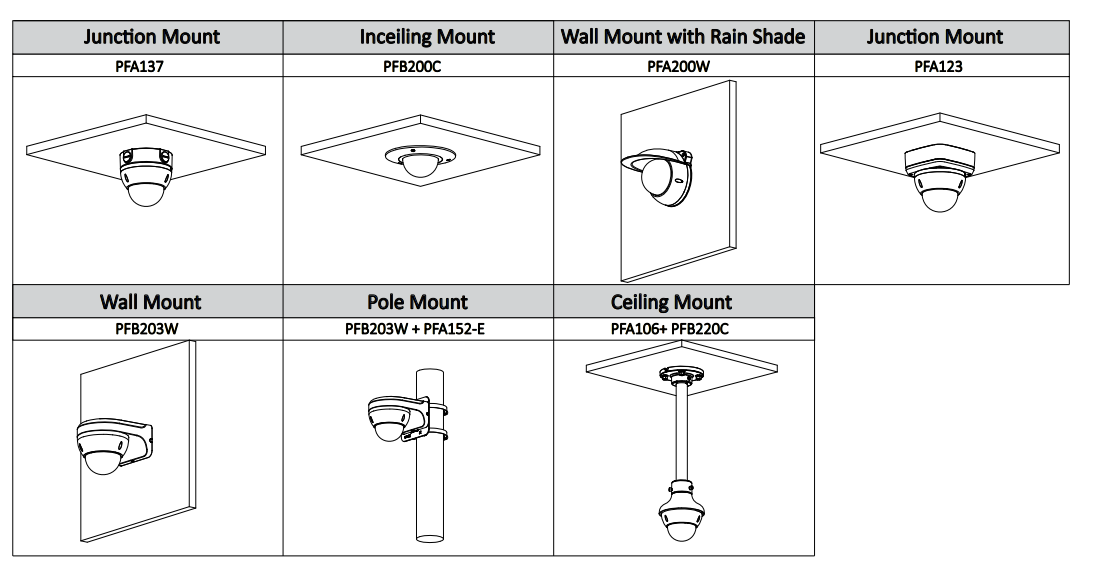 | Junction Mount | Inceiling Mount | Wall Mount with Rain Shade | Junction Mount |
|---|---|---|---|
| PFA137 | PFB200C | PFA200W | PFA123 |

| Wall Mount | Pole Mount | Ceiling Mount |
|---|---|---|
| PFB203W | PFB203W + PFA152-E | PFA106+ PFB220C |