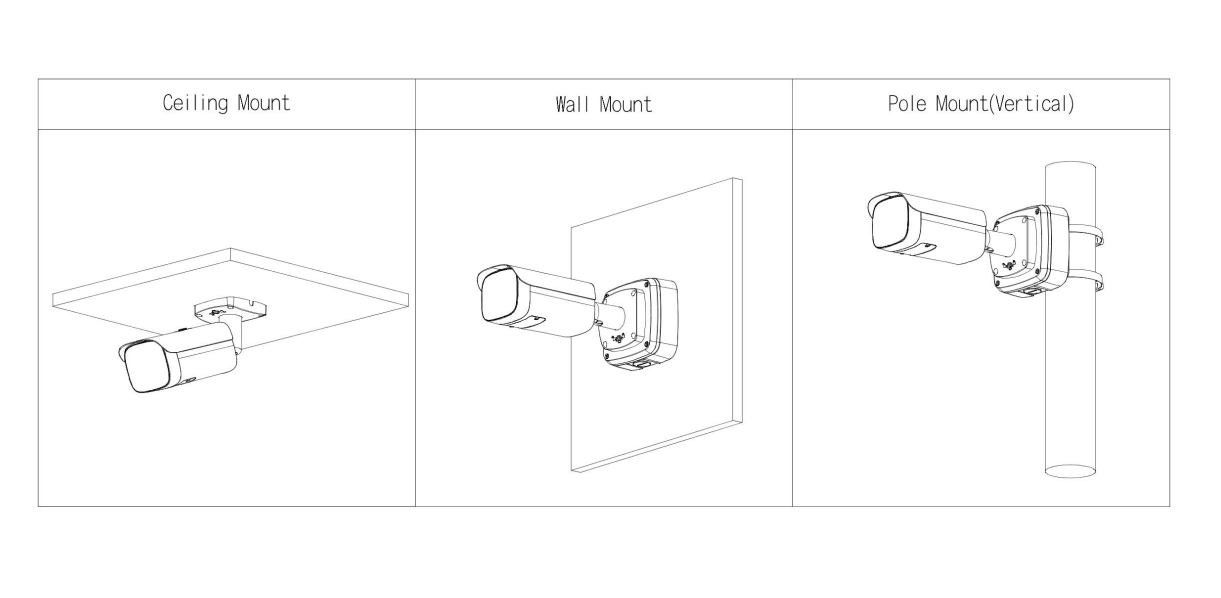 | Ceiling Mount | Wall Mount | Pole Mount(Vertical) |
|---|---|---|
| | | |