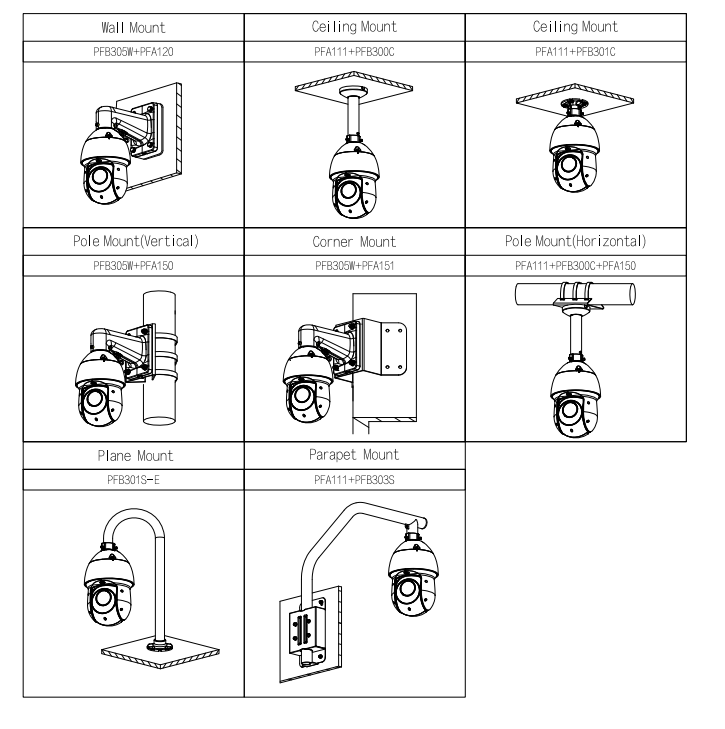 | Wall Mount | Ceiling Mount | Ceiling Mount |
|---|---|---|
| PFB305W+PFA120 | PFA111+PFB300C | PFA111+PFB301C |
| Pole Mount(Vertical) | Corner Mount | Pole Mount(Horizontal) |
| PFB305W+PFA150 | PFB305W+PFA151 | PFA111+PFB300C+PFA150 |
| Plane Mount | Parapet Mount | |
| PFB301S-E | PFA111+PFB303S | |