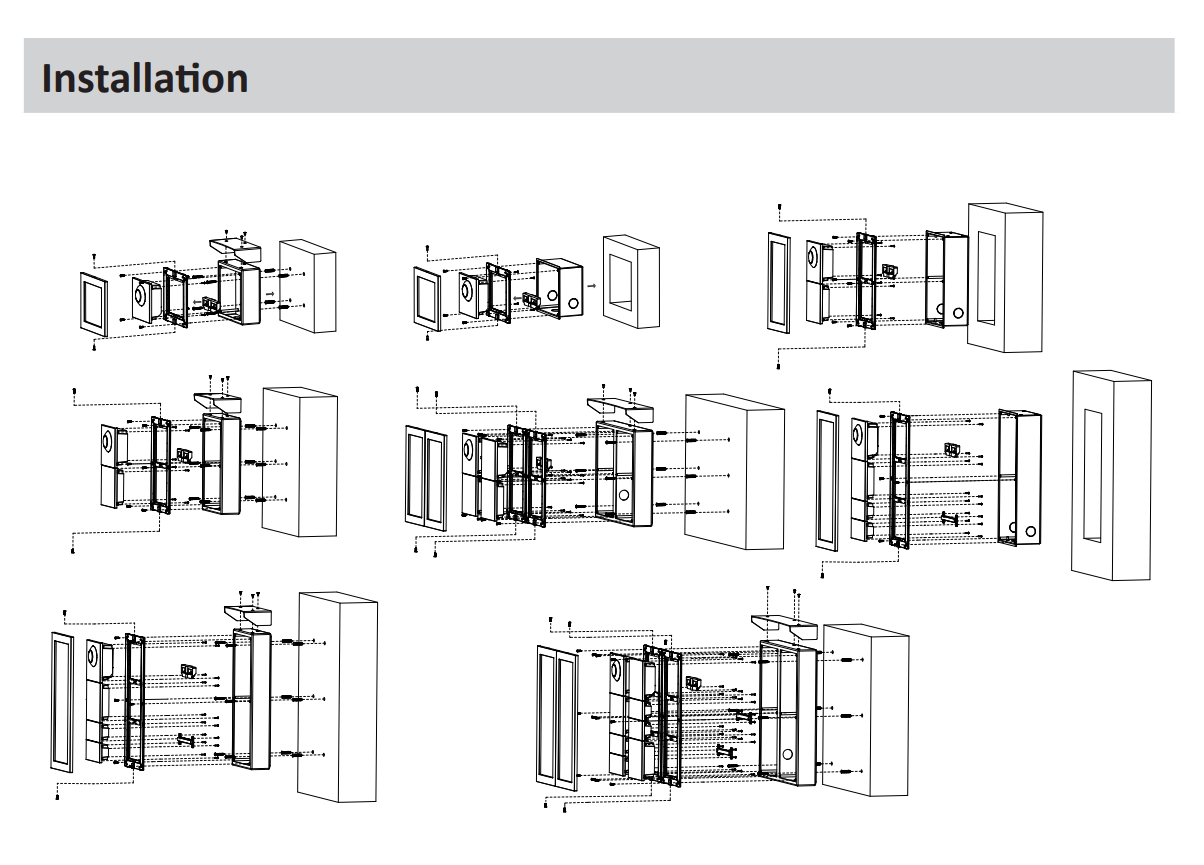 Installation