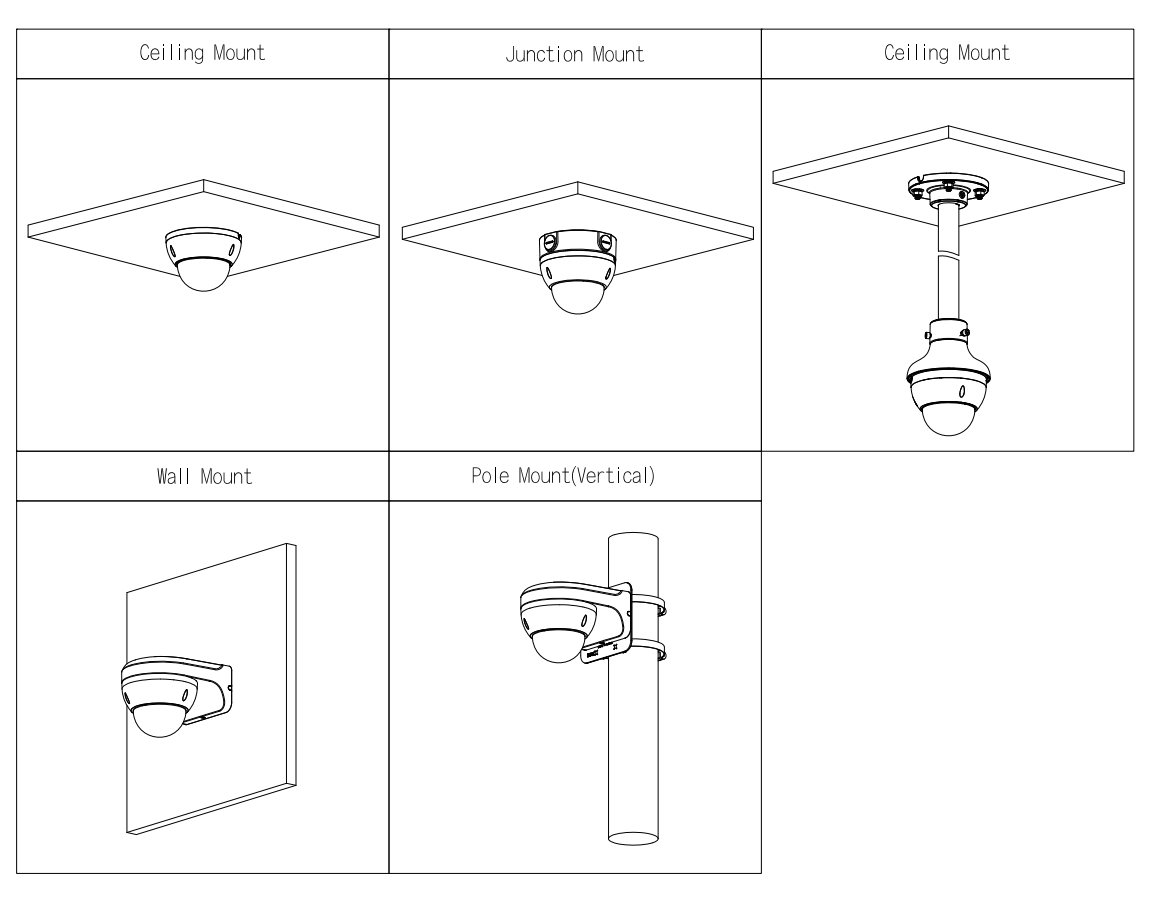 | Ceiling Mount | Junction Mount | Ceiling Mount |
|---|---|---|
| | | |
| Wall Mount | Pole Mount(Vertical) | |
| | | |