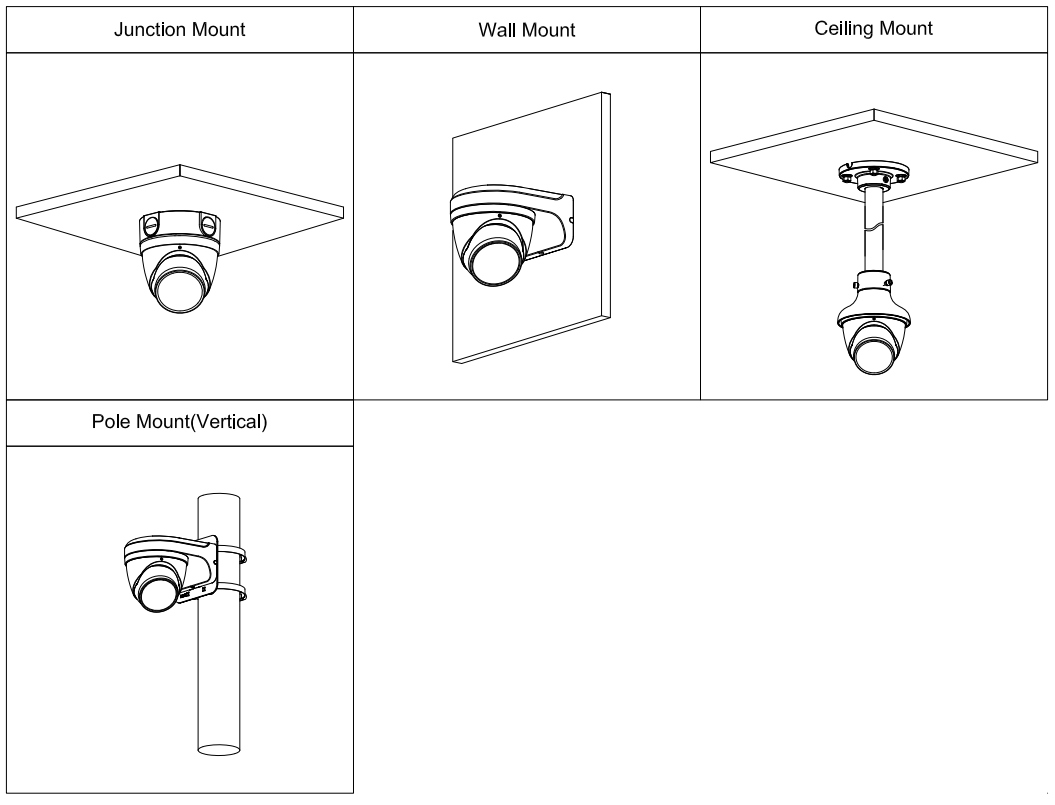 | Junction Mount | Wall Mount | Ceiling Mount |
|---|---|---|
| | | |
| Pole Mount(Vertical) | | |
| | | |