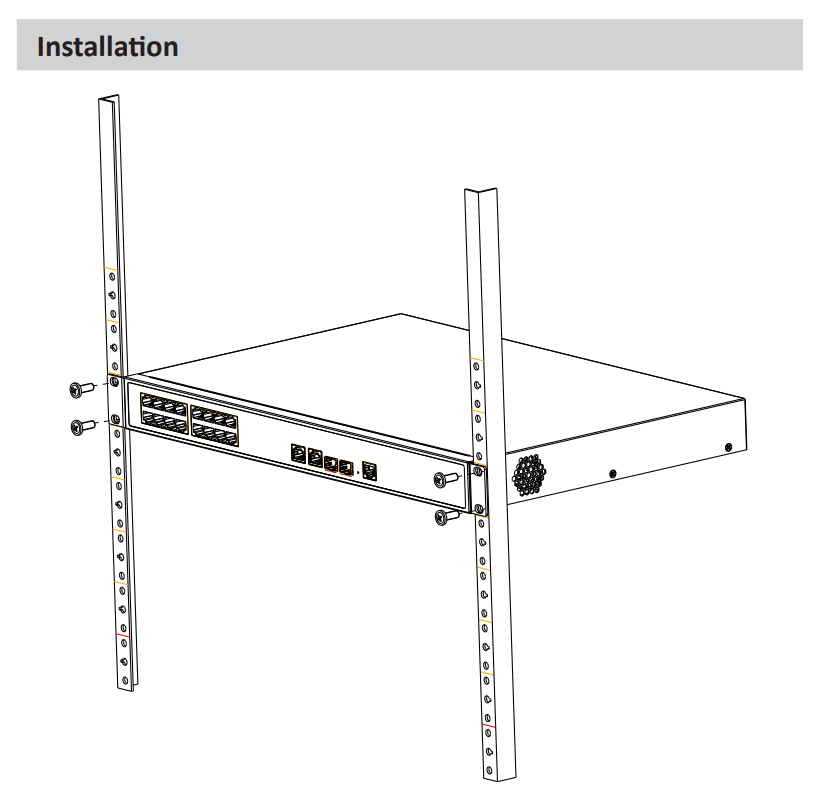 Installation