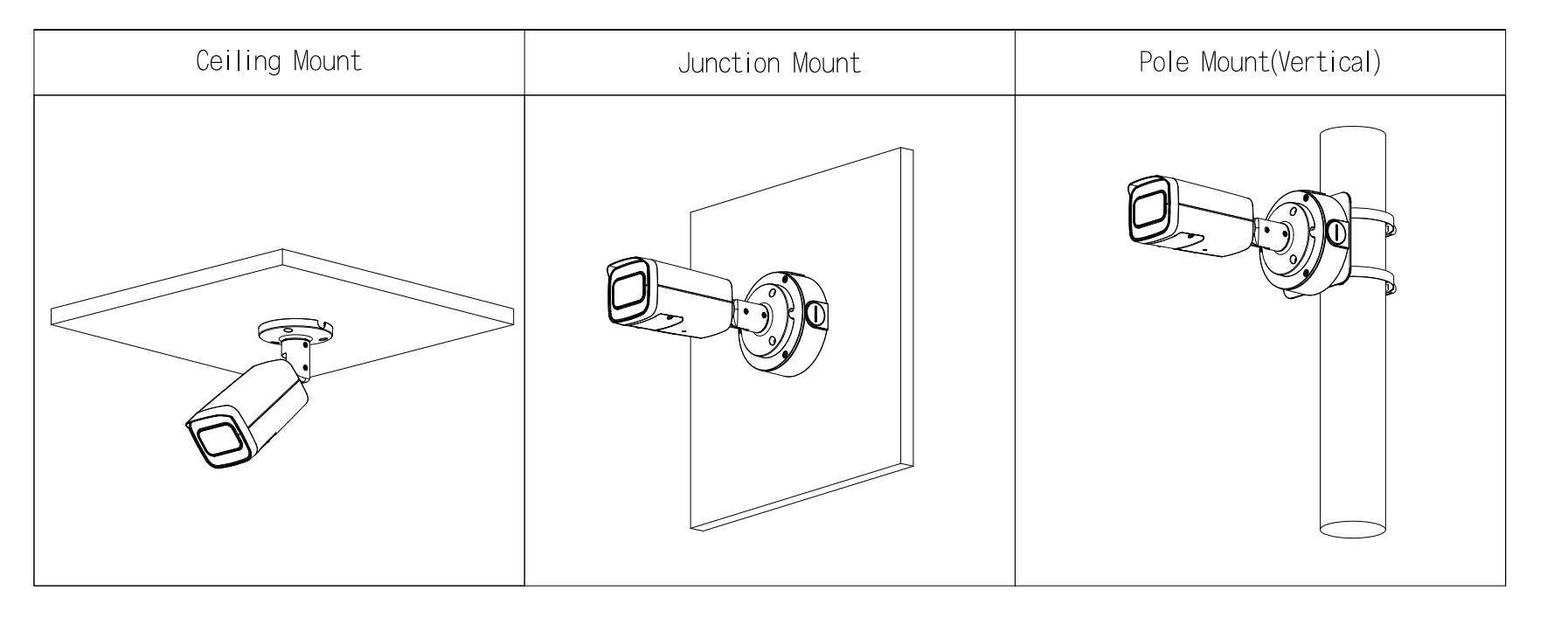 | Ceiling Mount | Junction Mount | Pole Mount(Vertical) |
|---|---|---|
| | | |