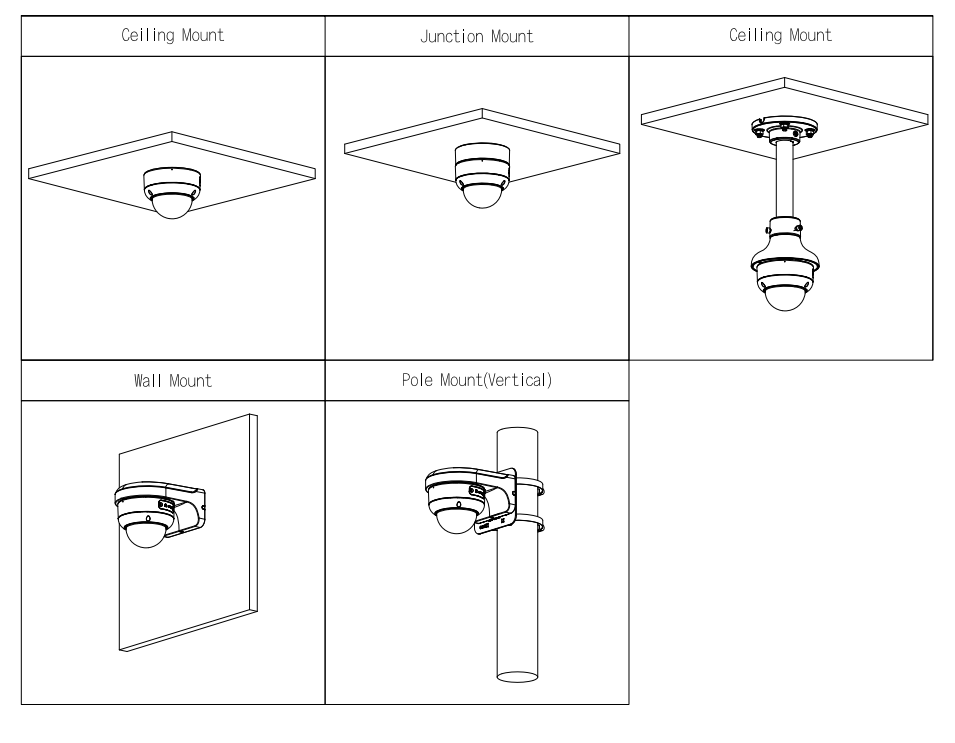 | Ceiling Mount | Junction Mount | Ceiling Mount |
|---|---|---|
| | | |
| Wall Mount | Pole Mount(Vertical) | |
| | | |