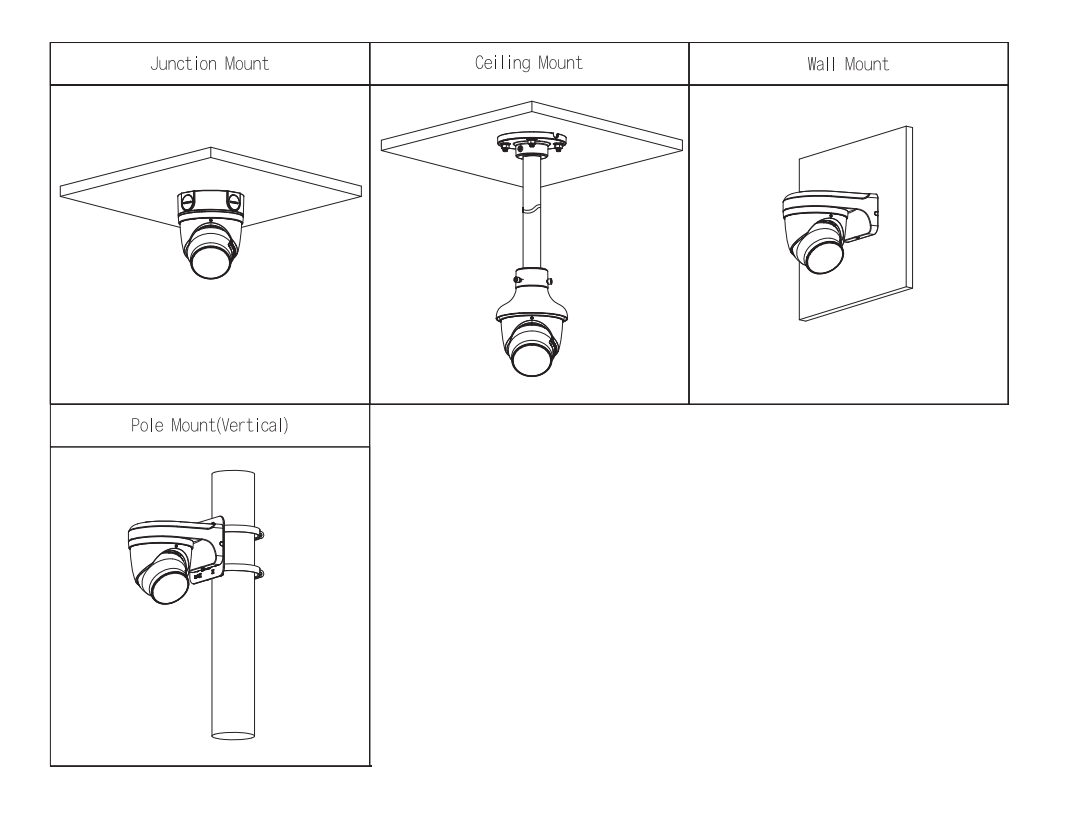 | Junction Mount | Ceiling Mount | Wall Mount |
|---|---|---|
| | | |
| Pole Mount(Vertical) | | |
| | | |