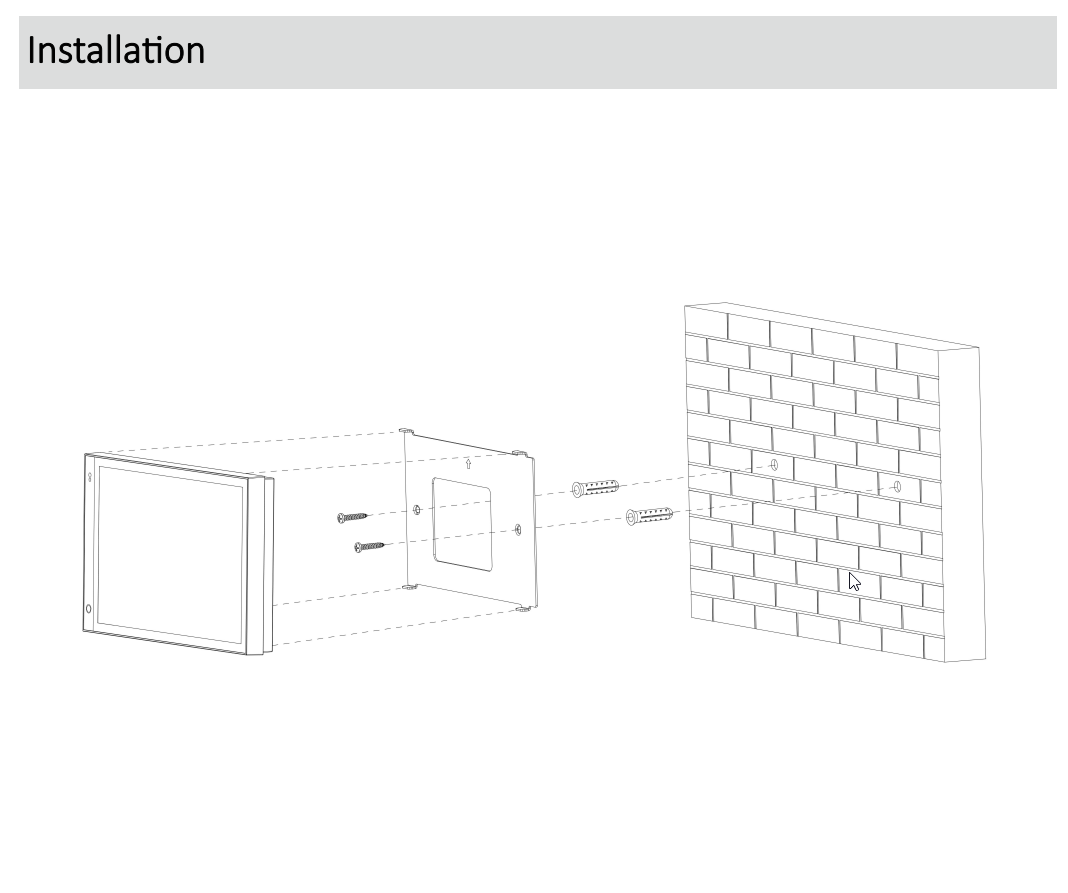 Installation