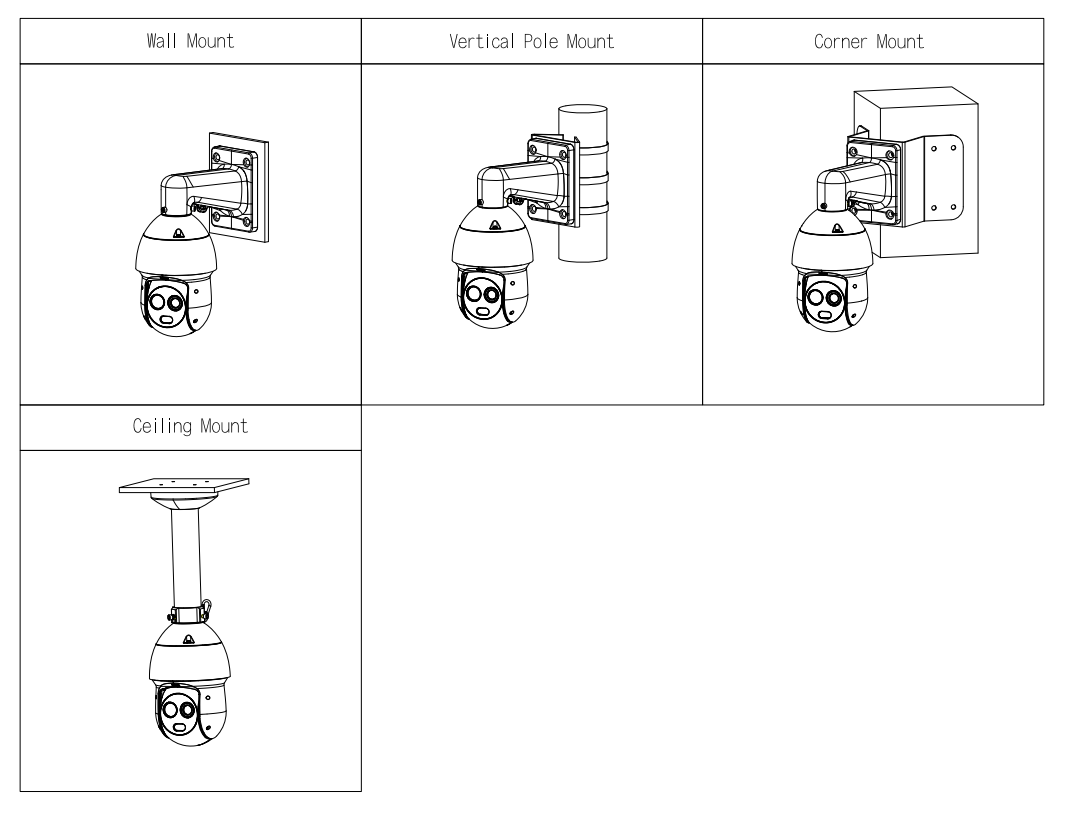 | Wall Mount | Vertical Pole Mount | Corner Mount |
|---|---|---|
| | | |
| Ceiling Mount | | |
| | | |