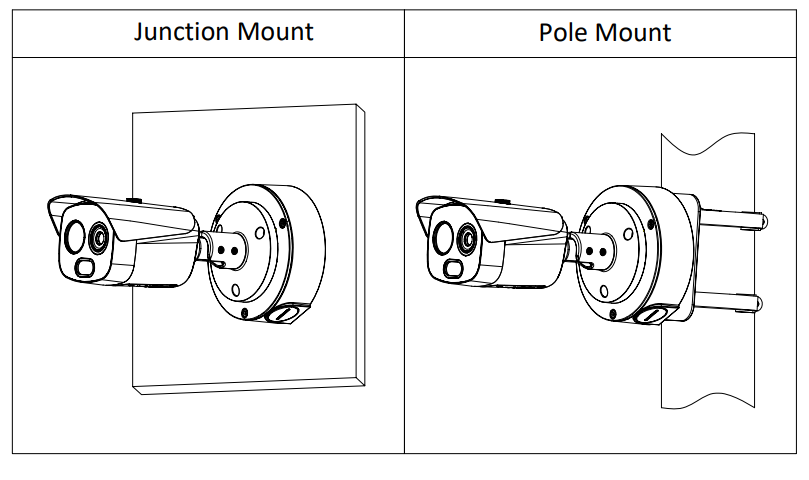 | Junction Mount | Pole Mount |
|---|---|
| | |