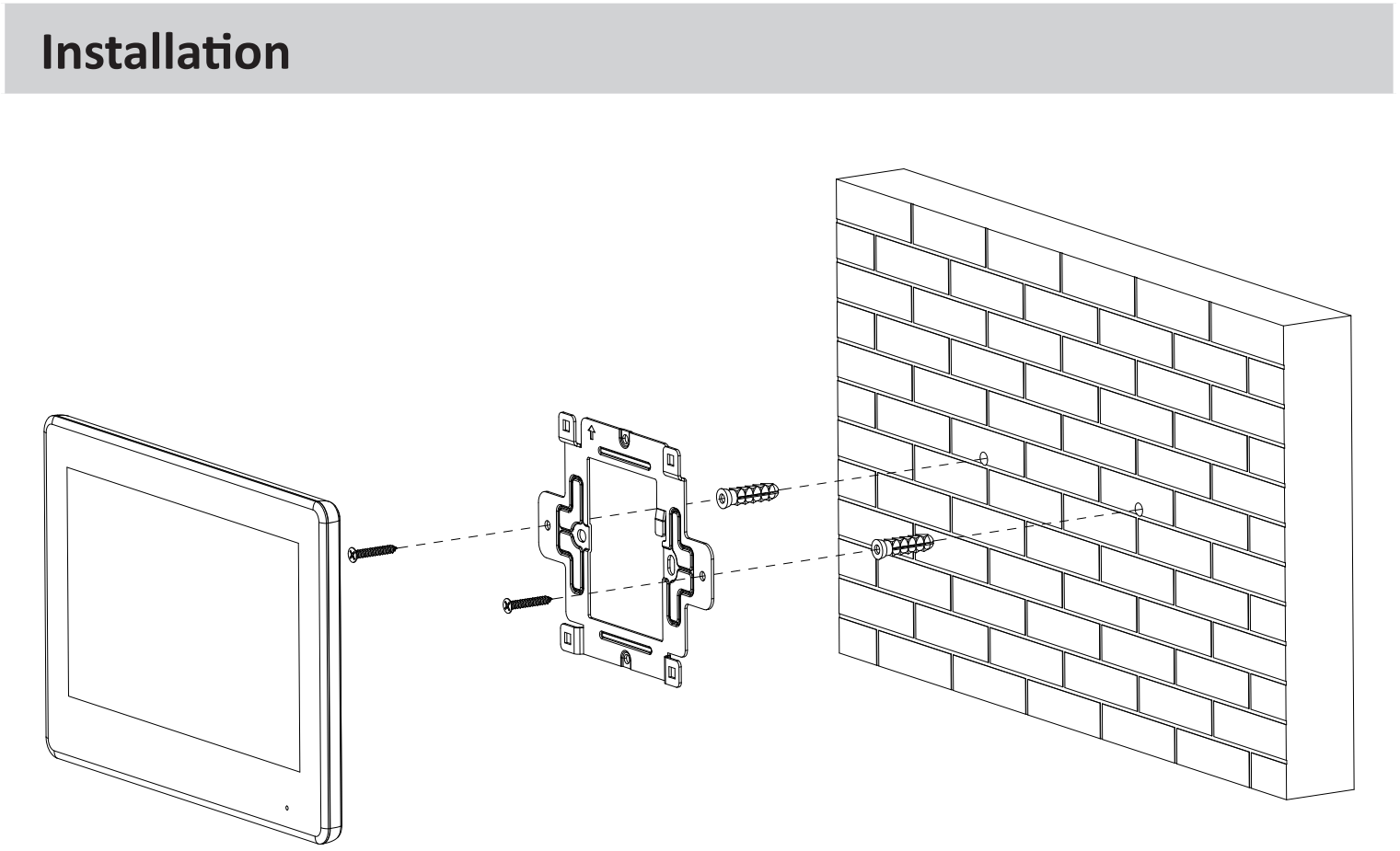 Installation