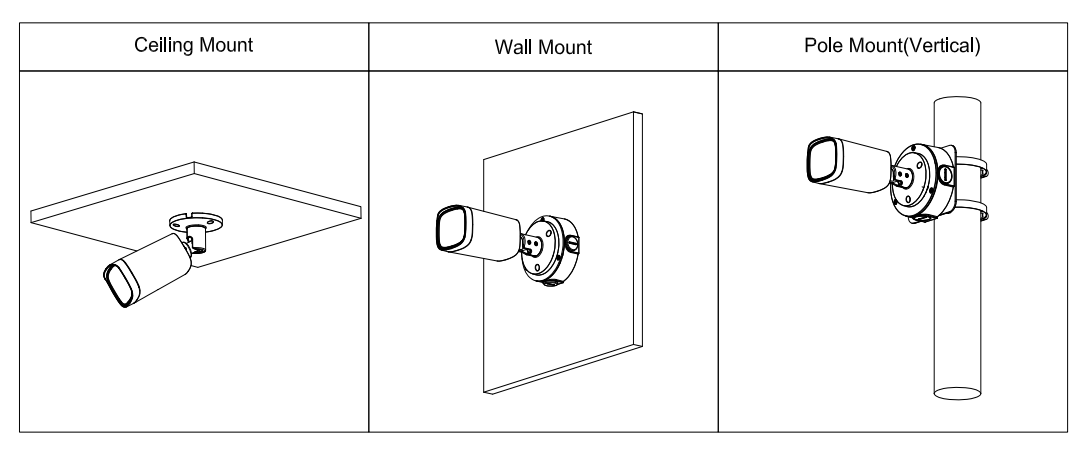 | Ceiling Mount | Wall Mount | Pole Mount(Vertical) |
|---|---|---|
| | | |