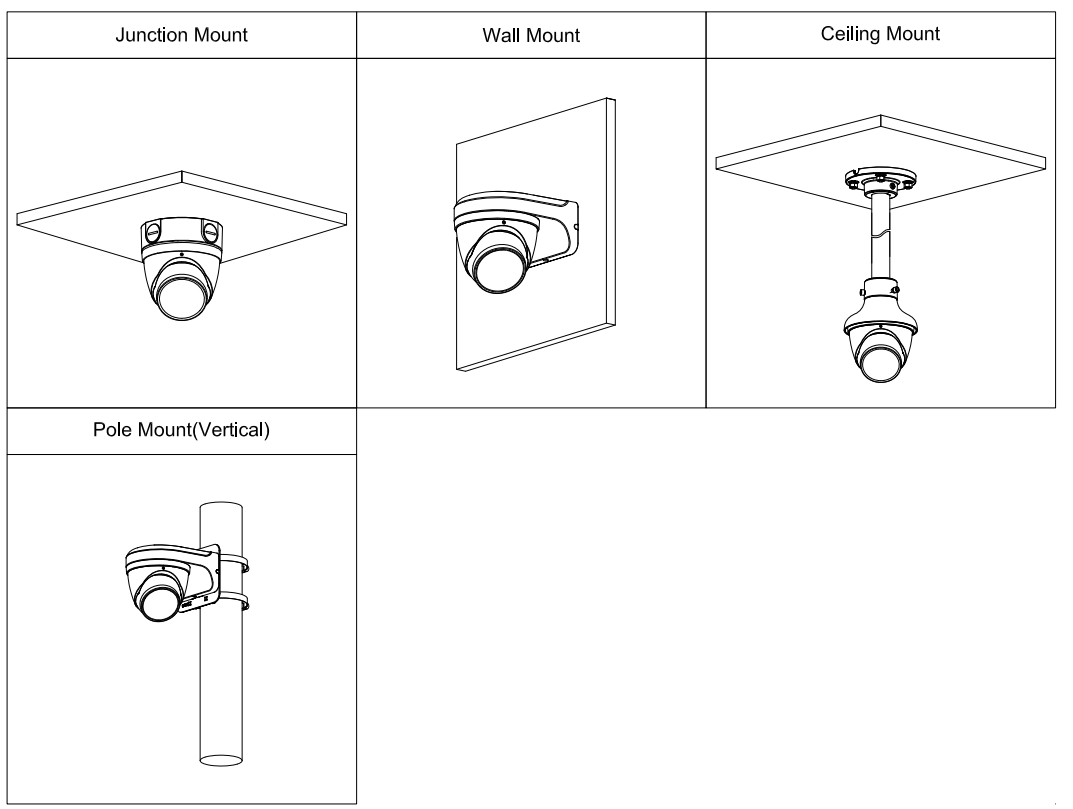 | Junction Mount | Wall Mount | Ceiling Mount |
|---|---|---|
| | | |
| Pole Mount(Vertical) | | |
| | | |