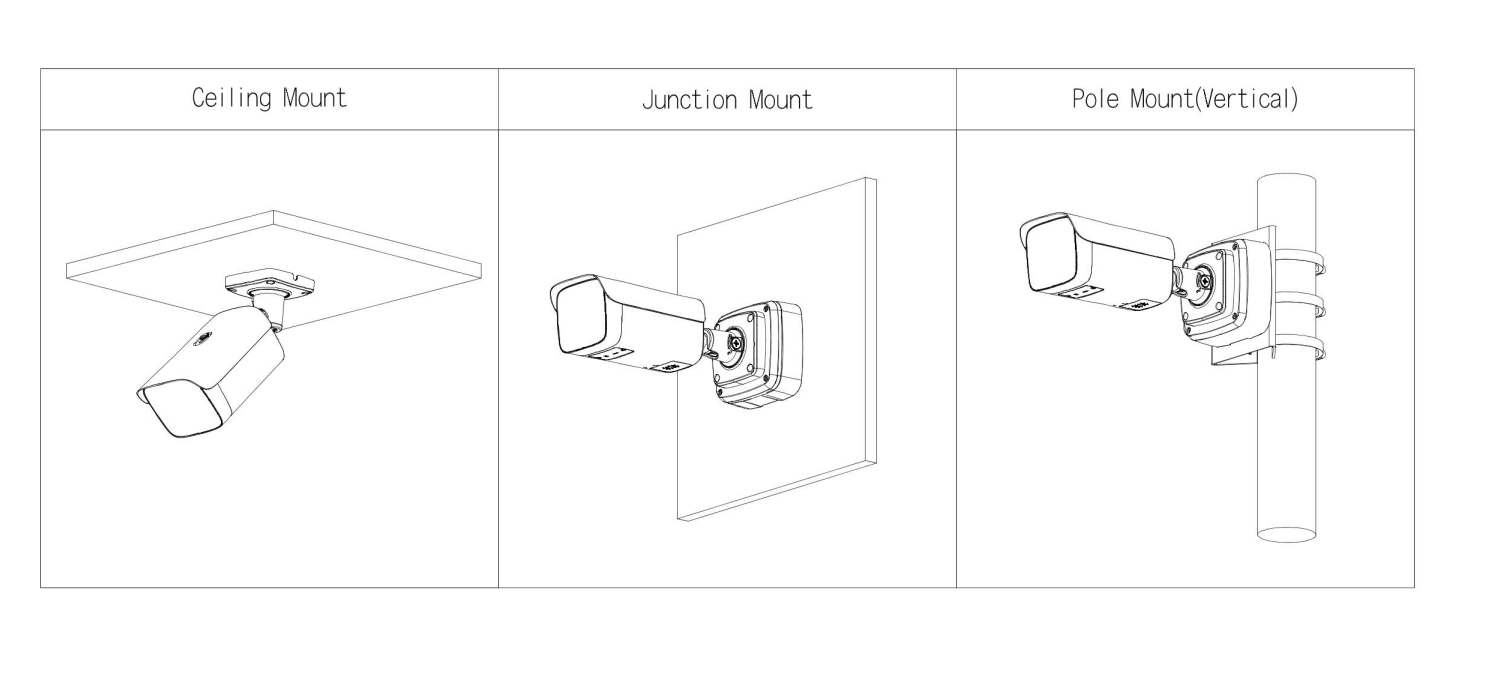 | Ceiling Mount | Junction Mount | Pole Mount(Vertical) |
|---|---|---|
| | | |