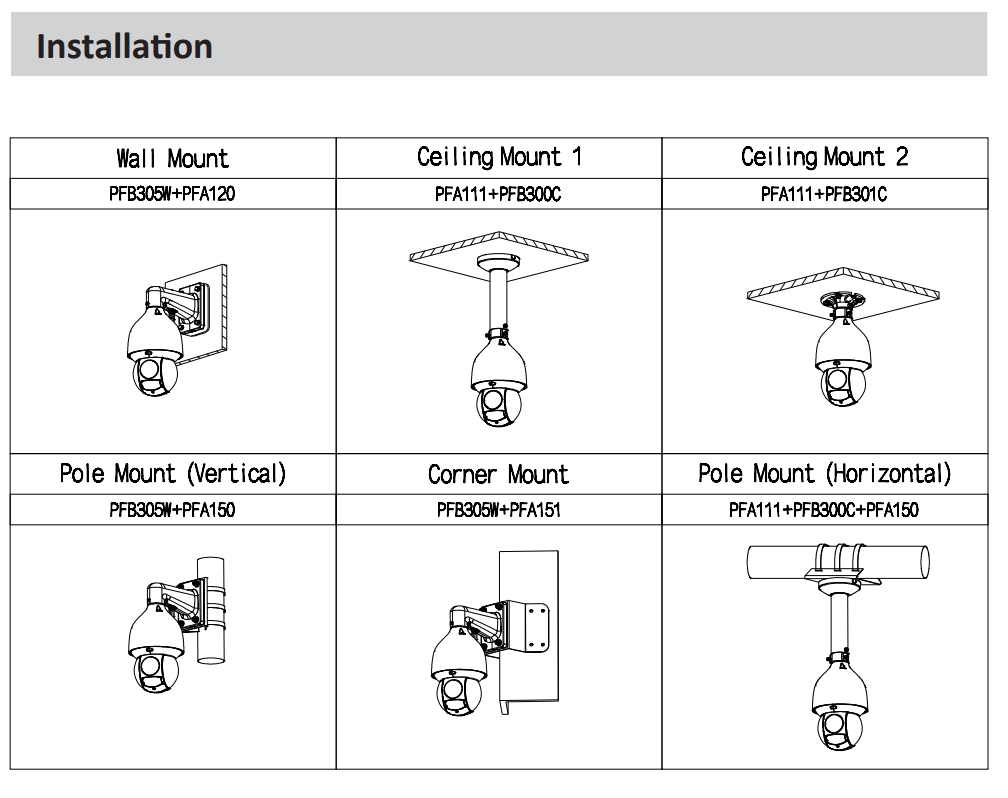 Installation

| Wall Mount | Ceiling Mount 1 | Ceiling Mount 2 |
|---|---|---|
| PFB305W+PFA120 | PFA111+PFB300C | PFA111+PFB301C |
| | | |
| Pole Mount (Vertical) | Corner Mount | Pole Mount (Horizontal) |
| PFB305W+PFA150 | PFB305W+PFA151 | PFA111+PFB300C+PFA150 |
| | | |