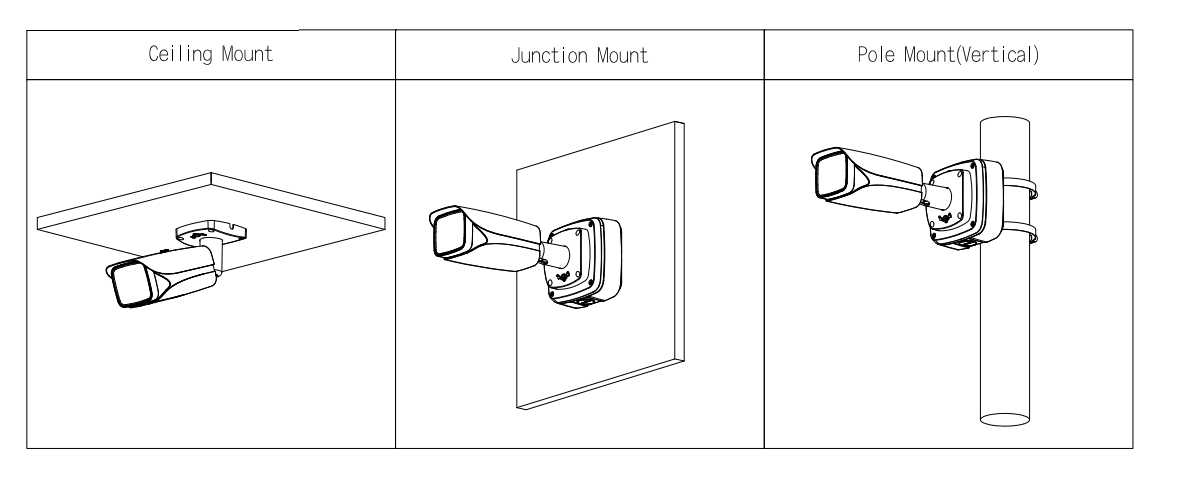 | Ceiling Mount | Junction Mount | Pole Mount(Vertical) |
|---|---|---|
| | | |