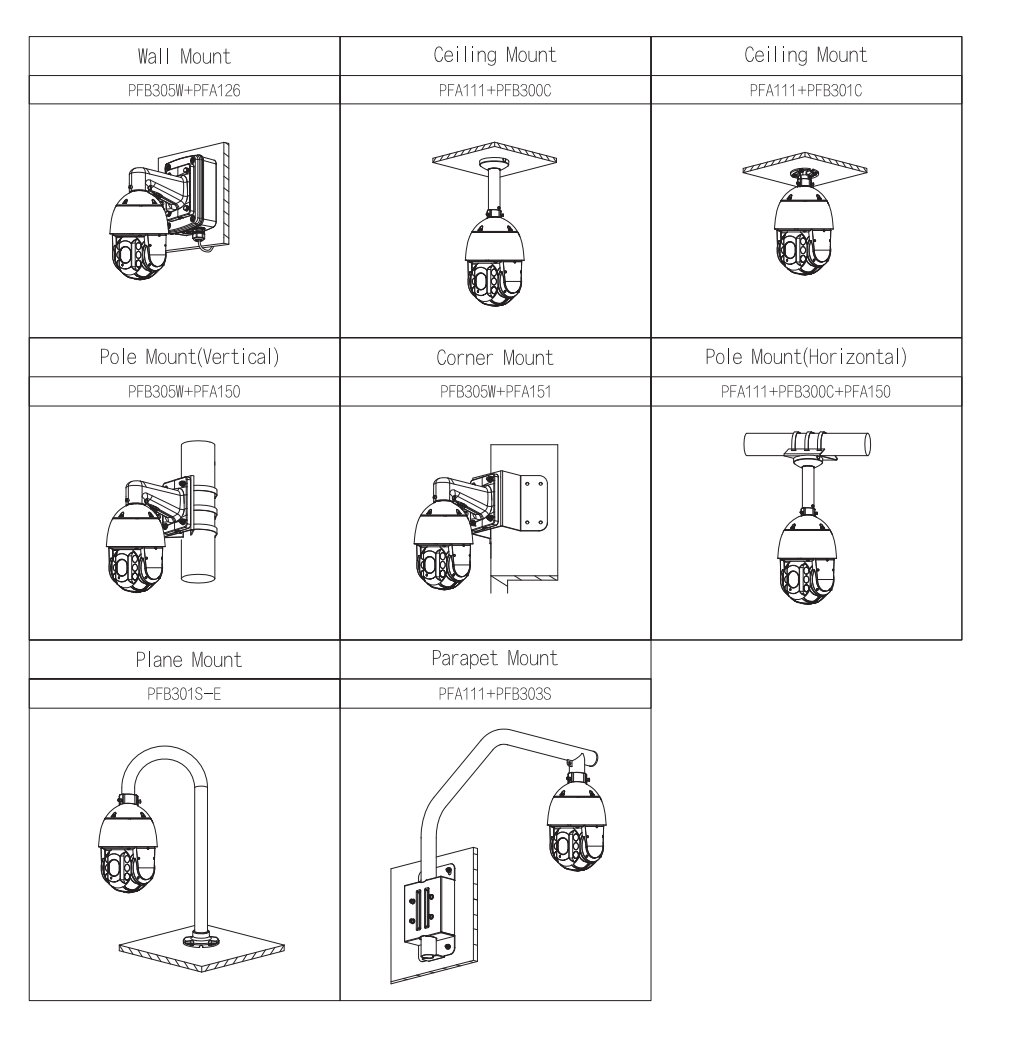 | Wall Mount | Ceiling Mount | Ceiling Mount |
|---|---|---|
| PFB305W+PFA126 | PFA111+PFB300C | PFA111+PFB301C |
| Pole Mount(Vertical) | Corner Mount | Pole Mount(Horizontal) |
| PFB305W+PFA150 | PFB305W+PFA151 | PFA111+PFB300C+PFA150 |
| Plane Mount | Parapet Mount | |
| PFB301S-E | PFA111+PFB303S | |