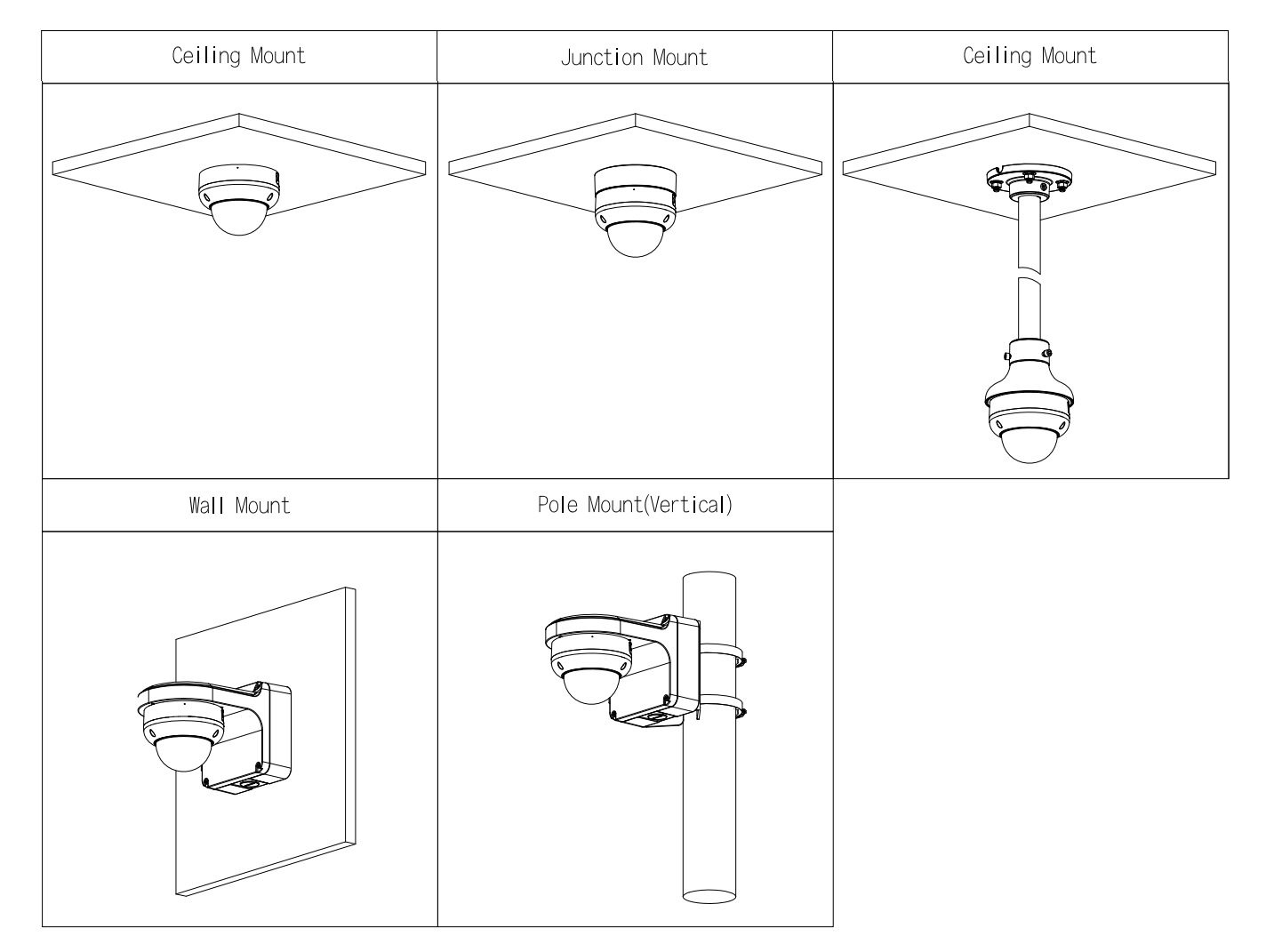 | Ceiling Mount | Junction Mount | Ceiling Mount |
|---|---|---|
| | | |
| Wall Mount | Pole Mount(Vertical) | |
| | | |