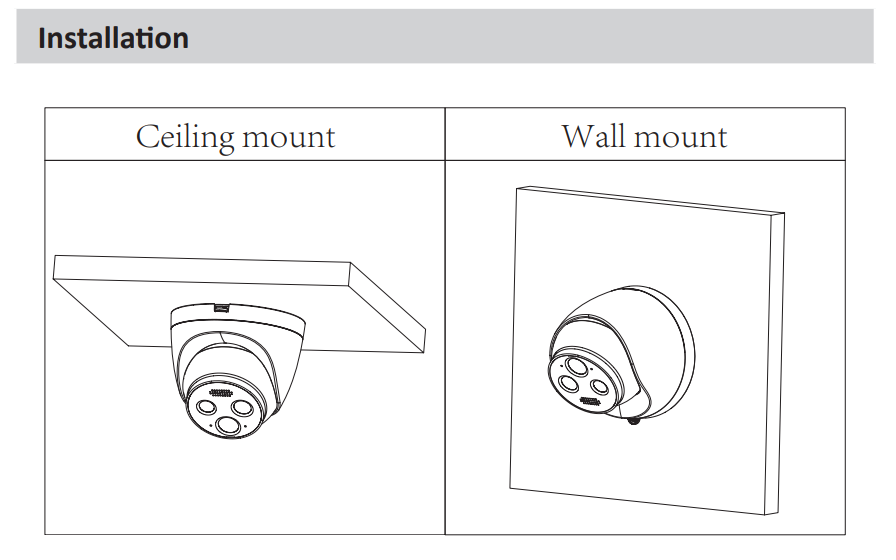 Installation

| Ceiling mount | Wall mount |
|---|---|
| | |