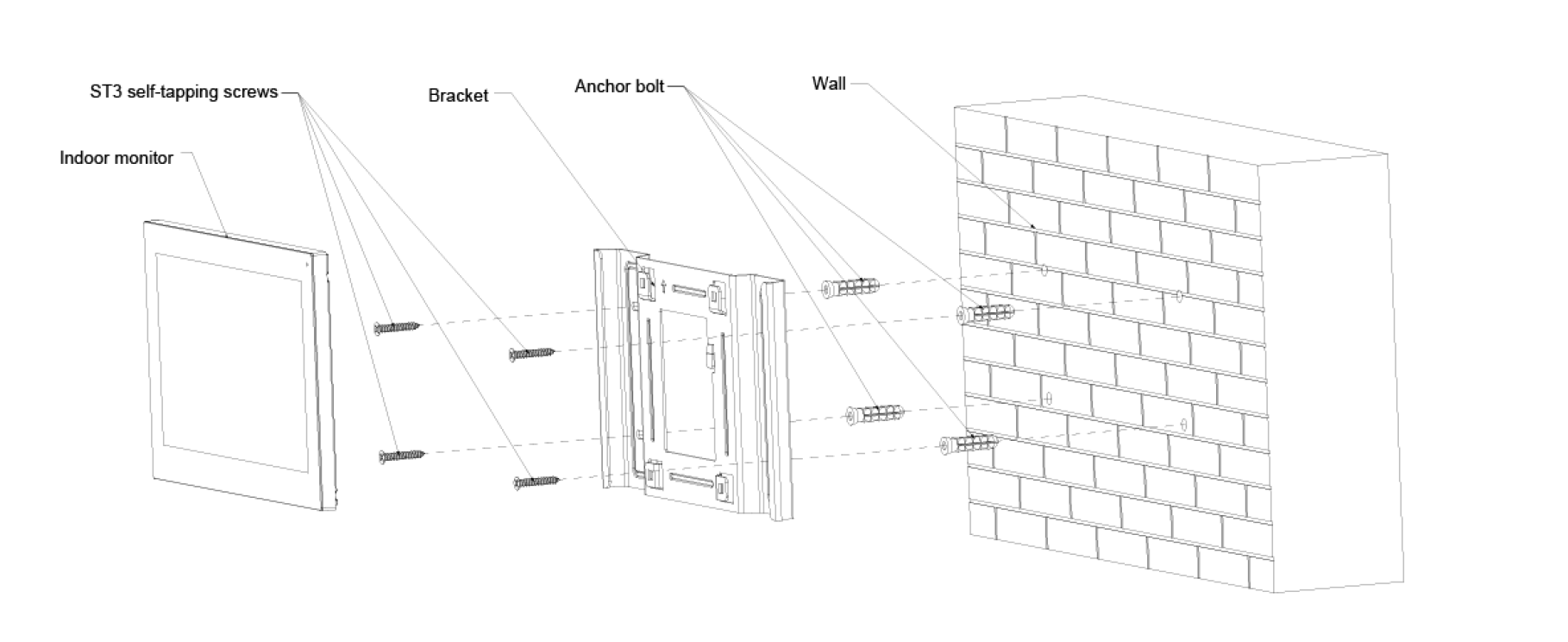 ST3 self-tapping screws

Indoor monitor

Bracket

Anchor bolt

Wall