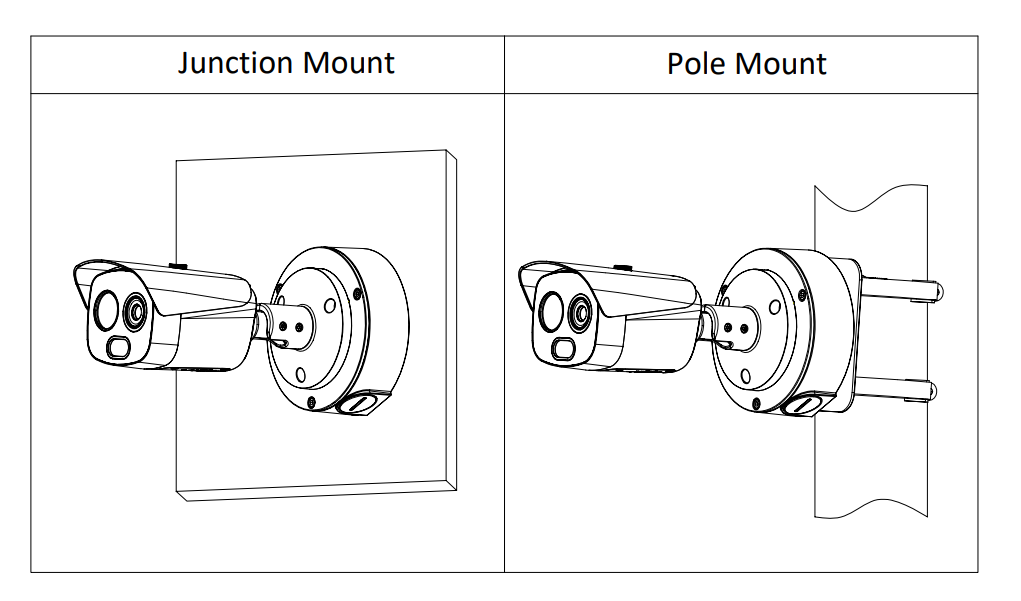 | Junction Mount | Pole Mount |
|---|---|
| | |