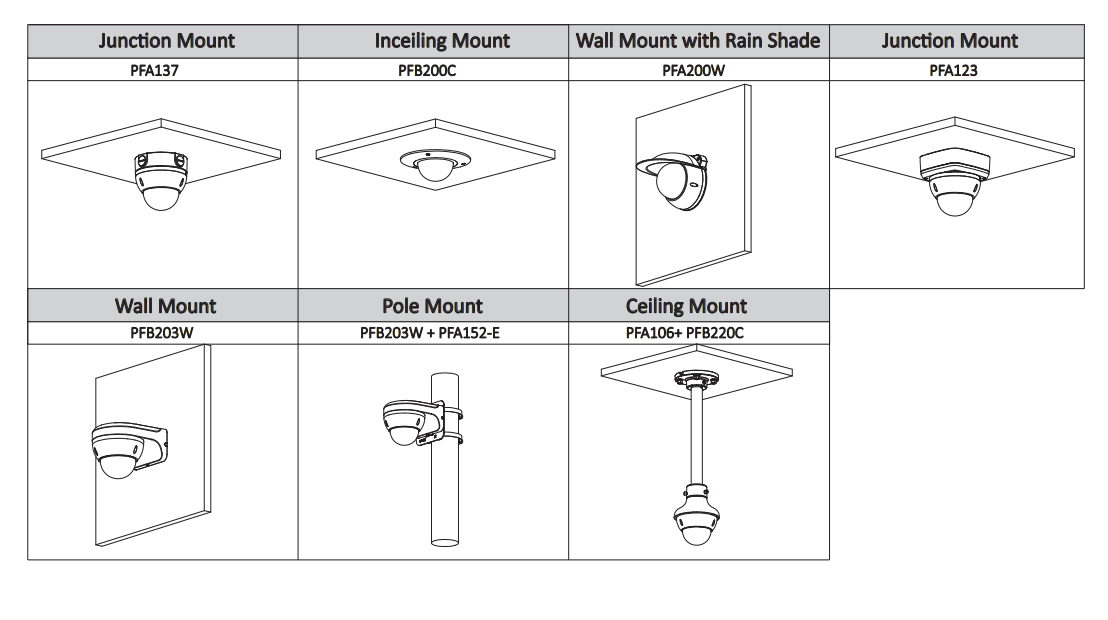 | Junction Mount | Inceiling Mount | Wall Mount with Rain Shade | Junction Mount |
|---|---|---|---|
| PFA137 | PFB200C | PFA200W | PFA123 |

| Wall Mount | Pole Mount | Ceiling Mount |
|---|---|---|
| PFB203W | PFB203W + PFA152-E | PFA106+ PFB220C |