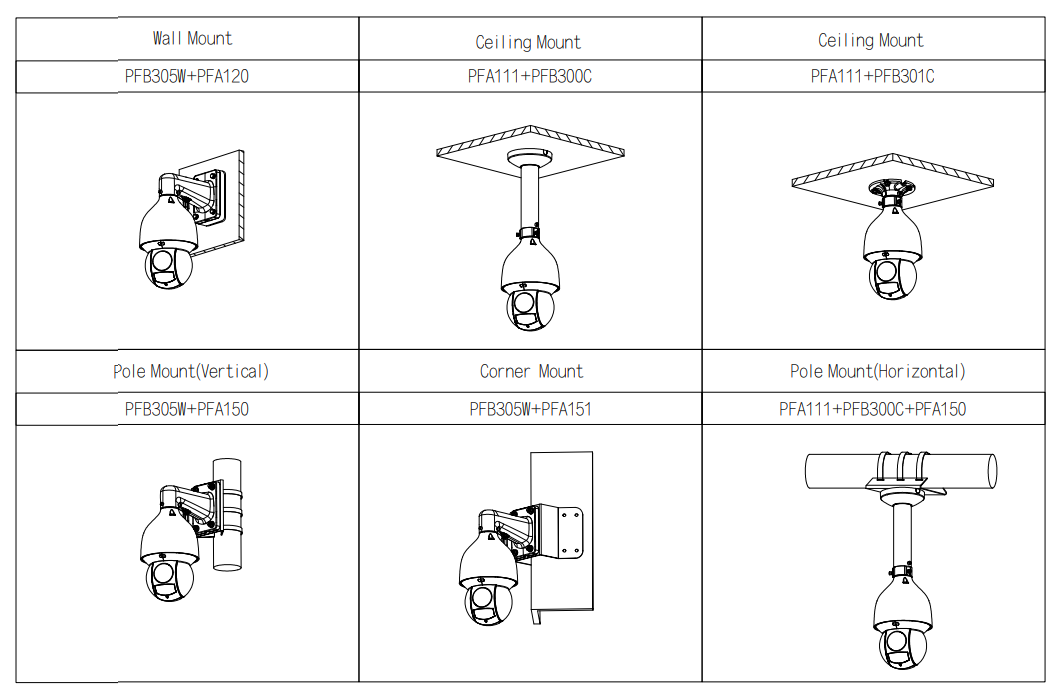 | Wall Mount | Ceiling Mount | Ceiling Mount |
|---|---|---|
| PFB305W+PFA120 | PFA111+PFB300C | PFA111+PFB301C |
| | | |
| Pole Mount(Vertical) | Corner Mount | Pole Mount(Horizontal) |
| PFB305W+PFA150 | PFB305W+PFA151 | PFA111+PFB300C+PFA150 |
| | | |