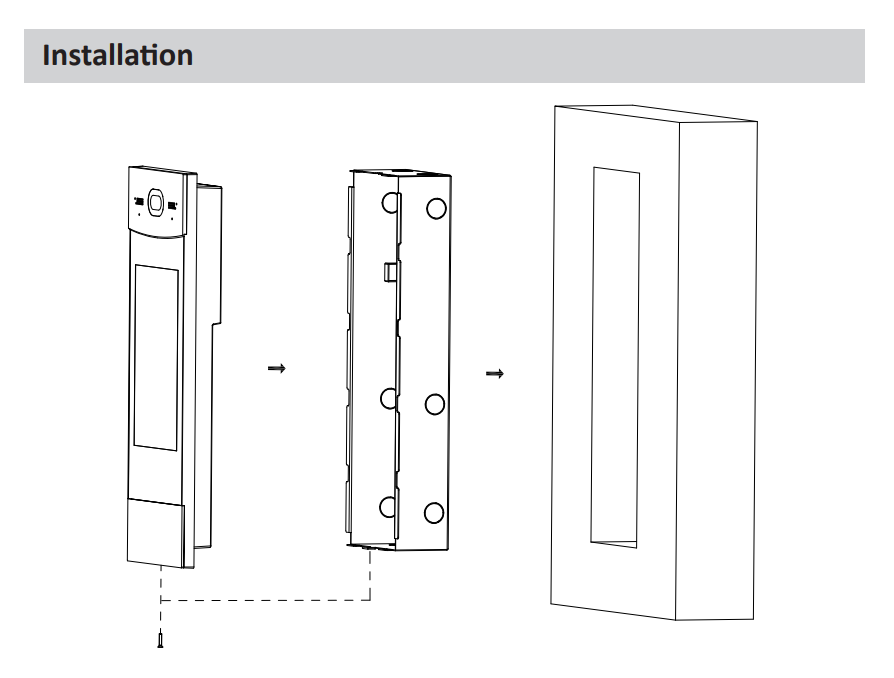 Installation