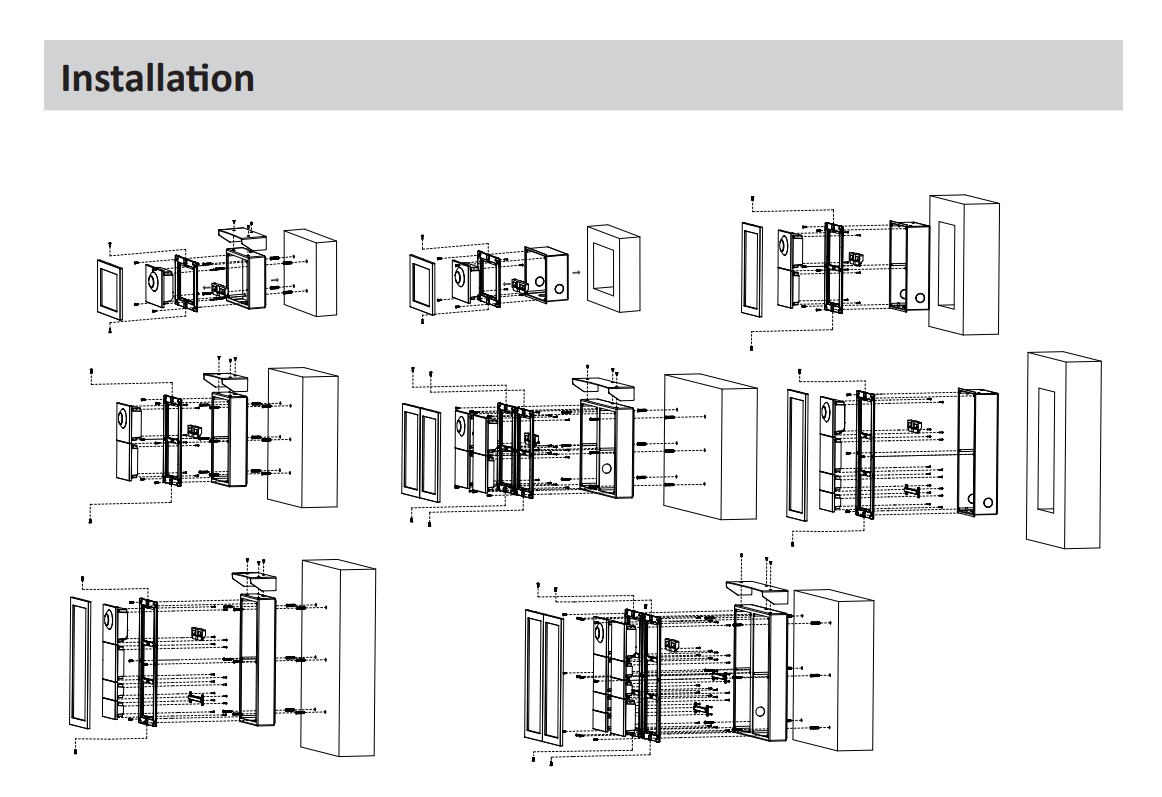 Installation