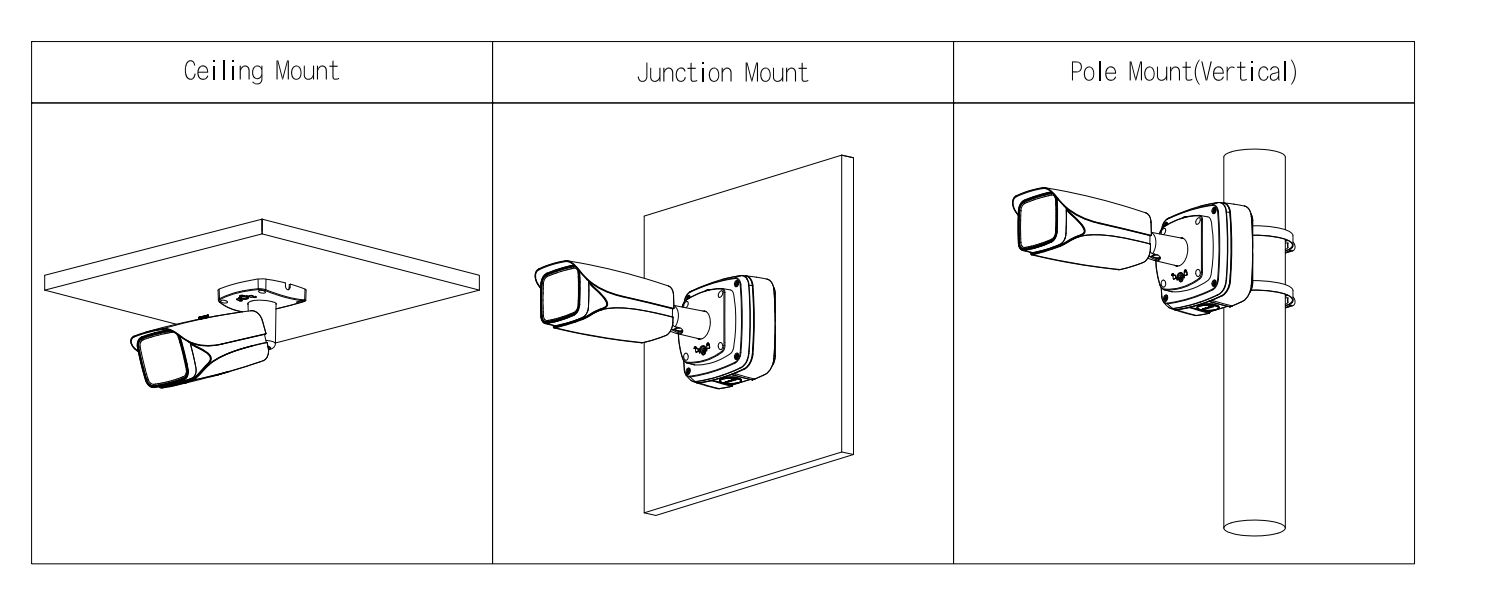 | Ceiling Mount | Junction Mount | Pole Mount(Vertical) |
|---|---|---|
| | | |