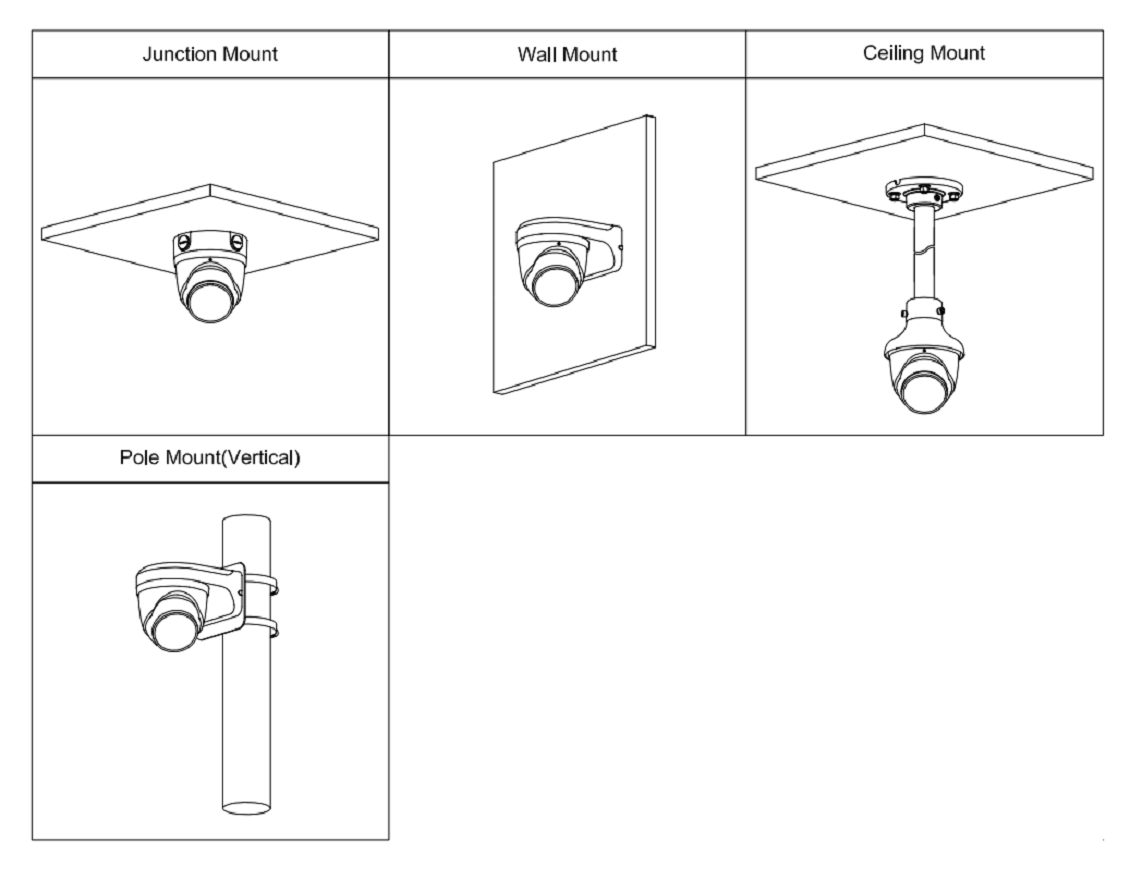 | Junction Mount | Wall Mount | Ceiling Mount |
|---|---|---|
| | | |
| Pole Mount(Vertical) | | |
| | | |