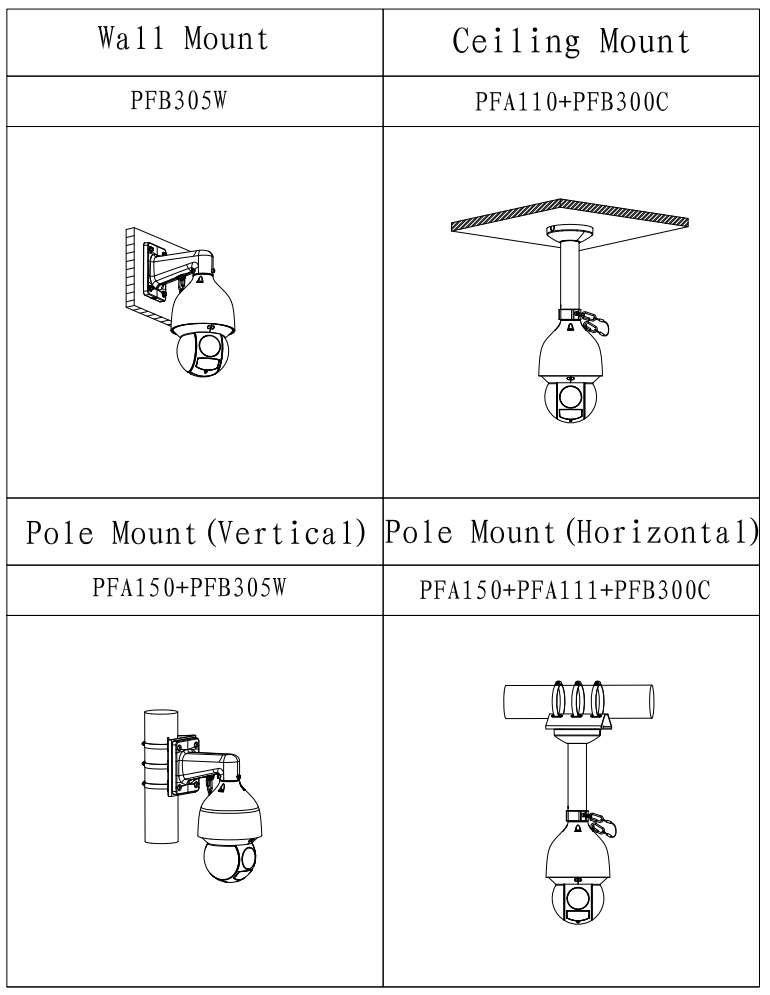 | Wall Mount | Ceiling Mount |
|---|---|
| PFB305W | PFA110+PFB300C |
| | |
| Pole Mount(Vertical) | Pole Mount(Horizontal) |
| PFA150+PFB305W | PFA150+PFA111+PFB300C |
| | |