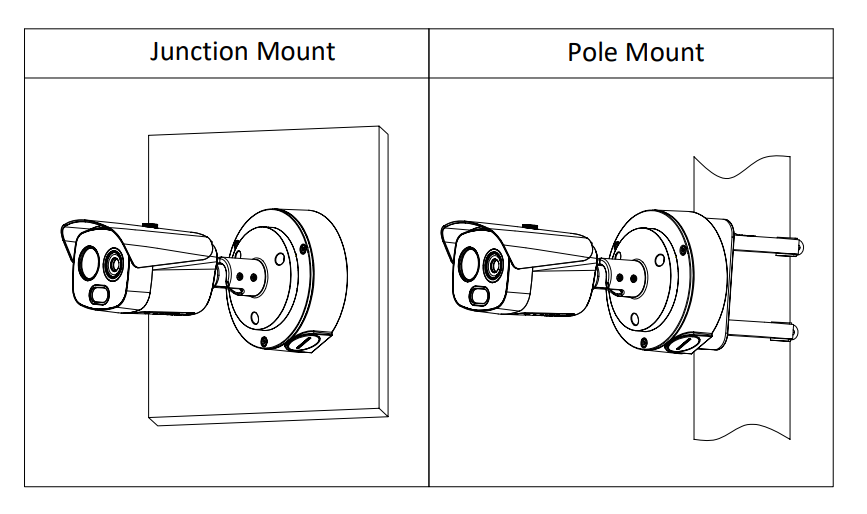 | Junction Mount | Pole Mount |
|---|---|
| | |