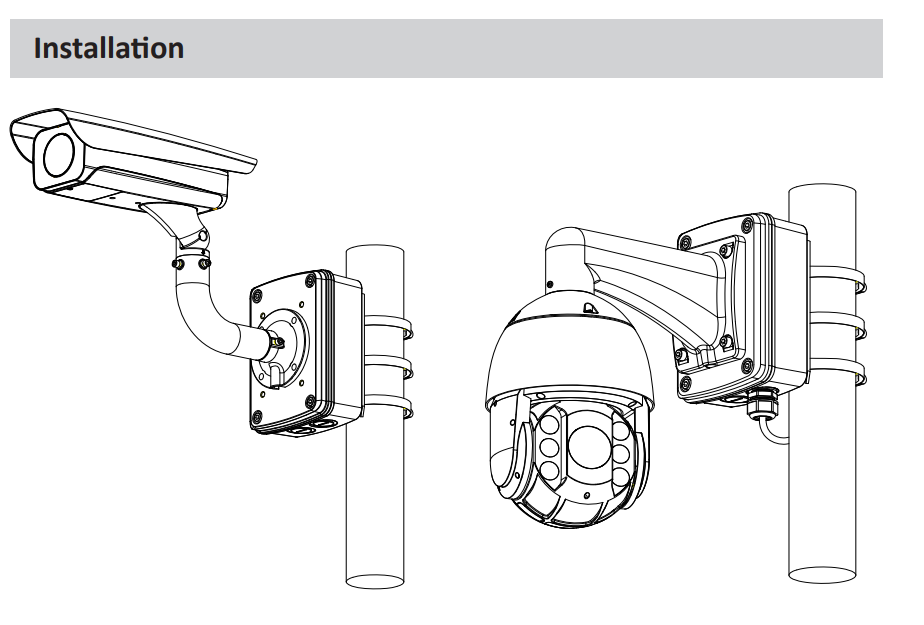 Installation