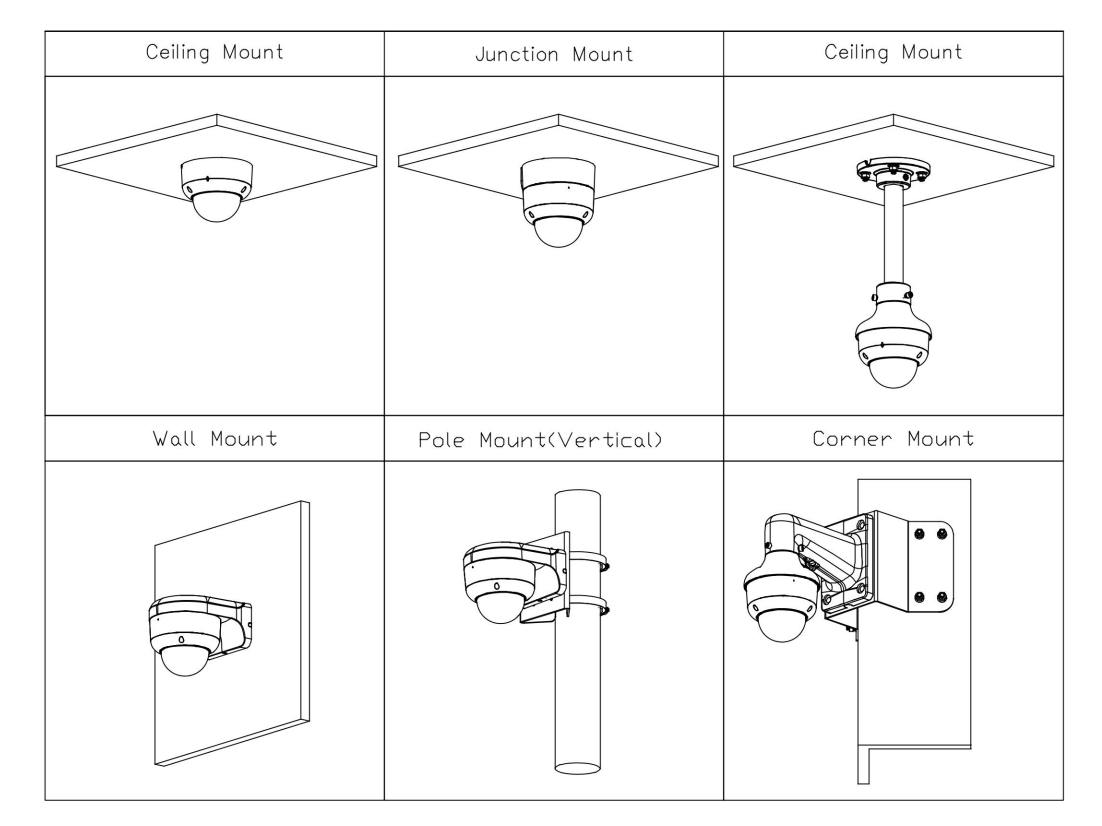 | Ceiling Mount | Junction Mount | Ceiling Mount |
|---|---|---|
| | | |
| Wall Mount | Pole Mount(Vertical) | Corner Mount |
| | | |