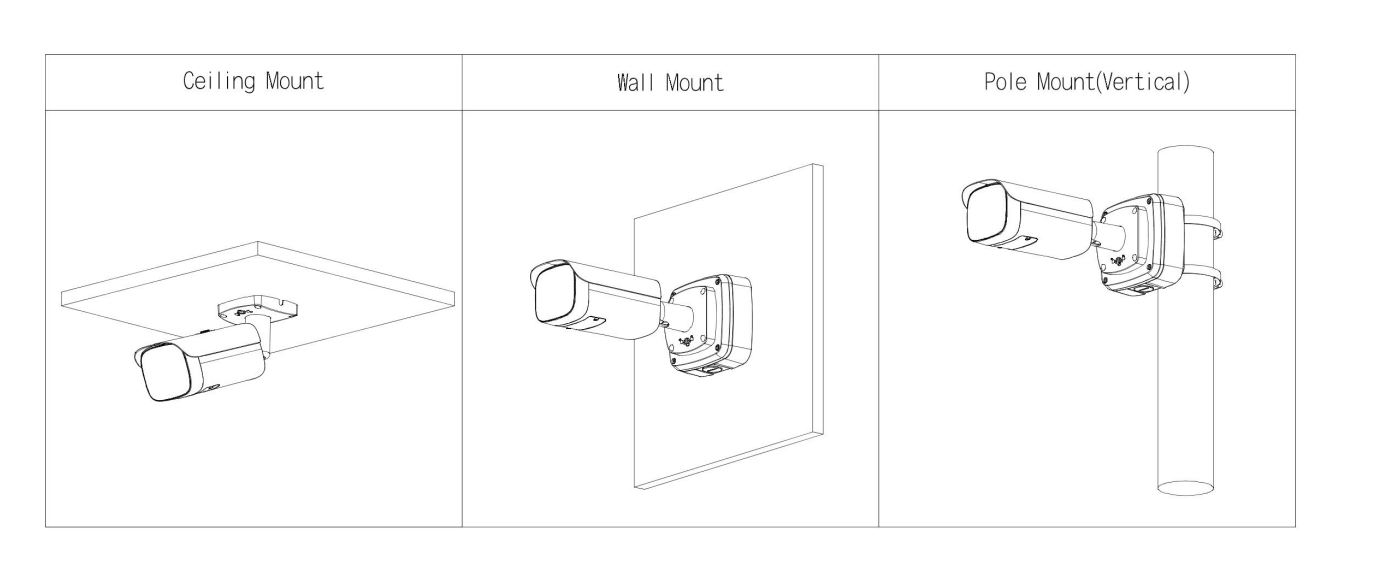 | Ceiling Mount | Wall Mount | Pole Mount(Vertical) |
|---|---|---|
| | | |