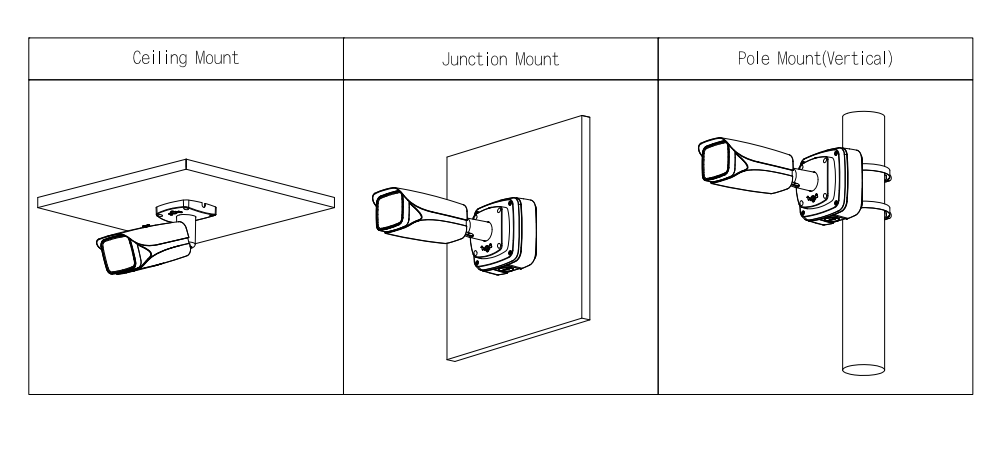 | Ceiling Mount | Junction Mount | Pole Mount(Vertical) |
|---|---|---|
| | | |