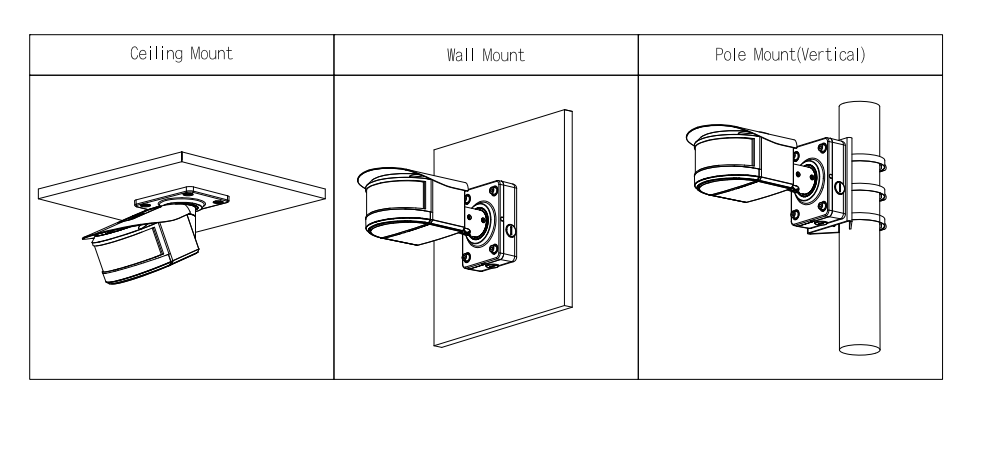 | Ceiling Mount | Wall Mount | Pole Mount(Vertical) |
|---|---|---|
| | | |