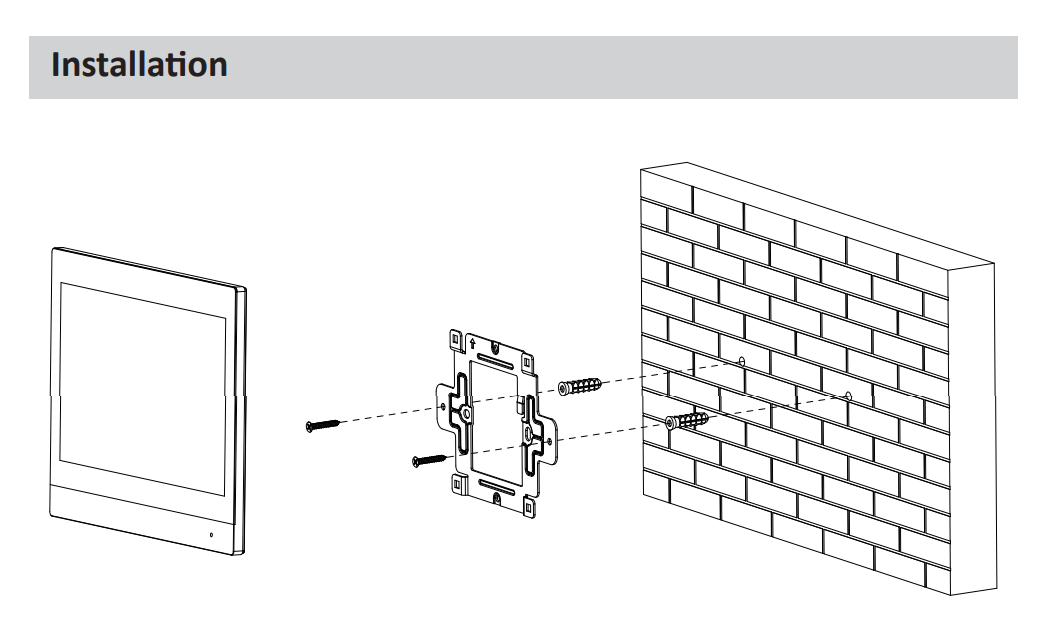 Installation