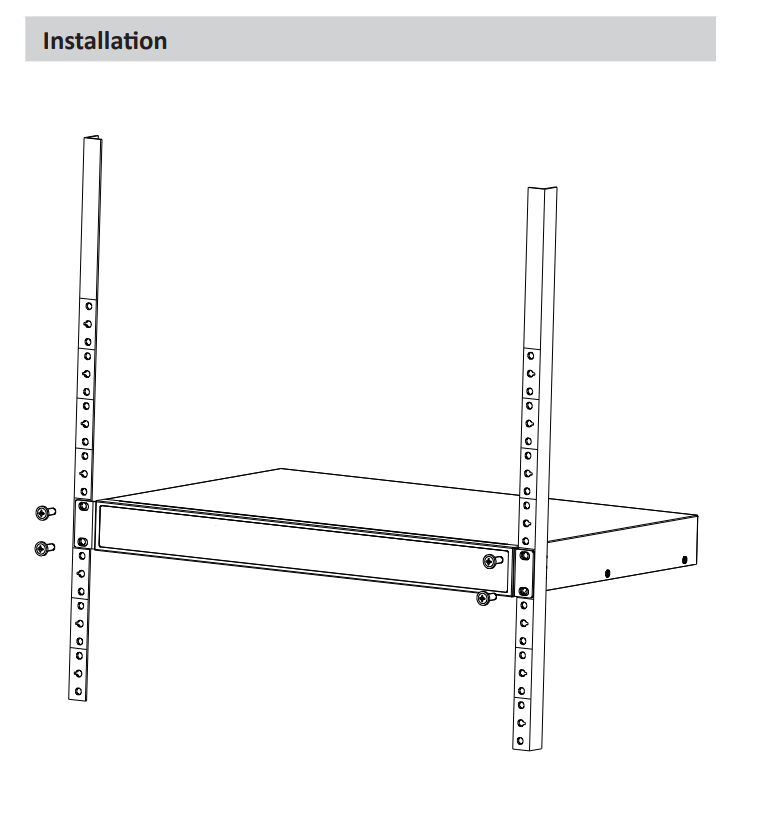 Installation