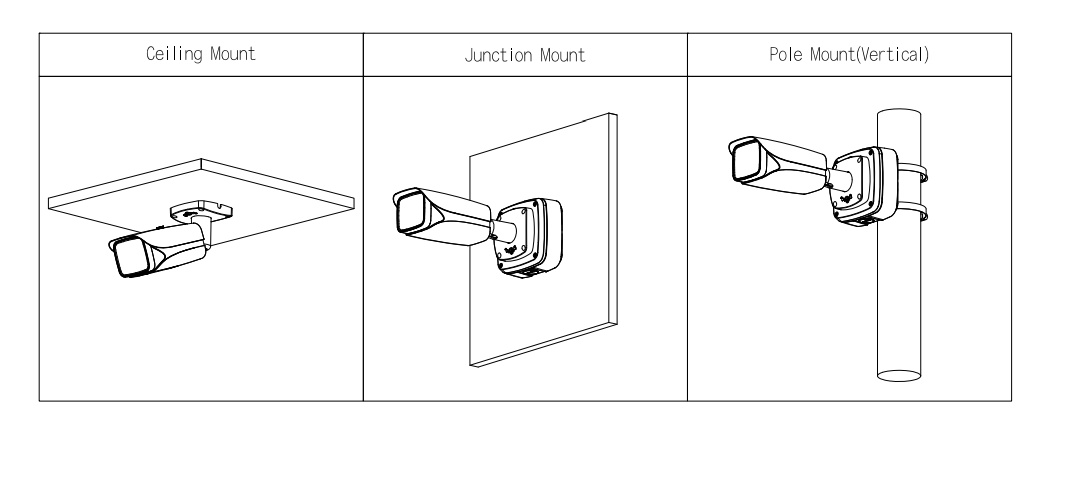 | Ceiling Mount | Junction Mount | Pole Mount(Vertical) |
|---|---|---|
| | | |