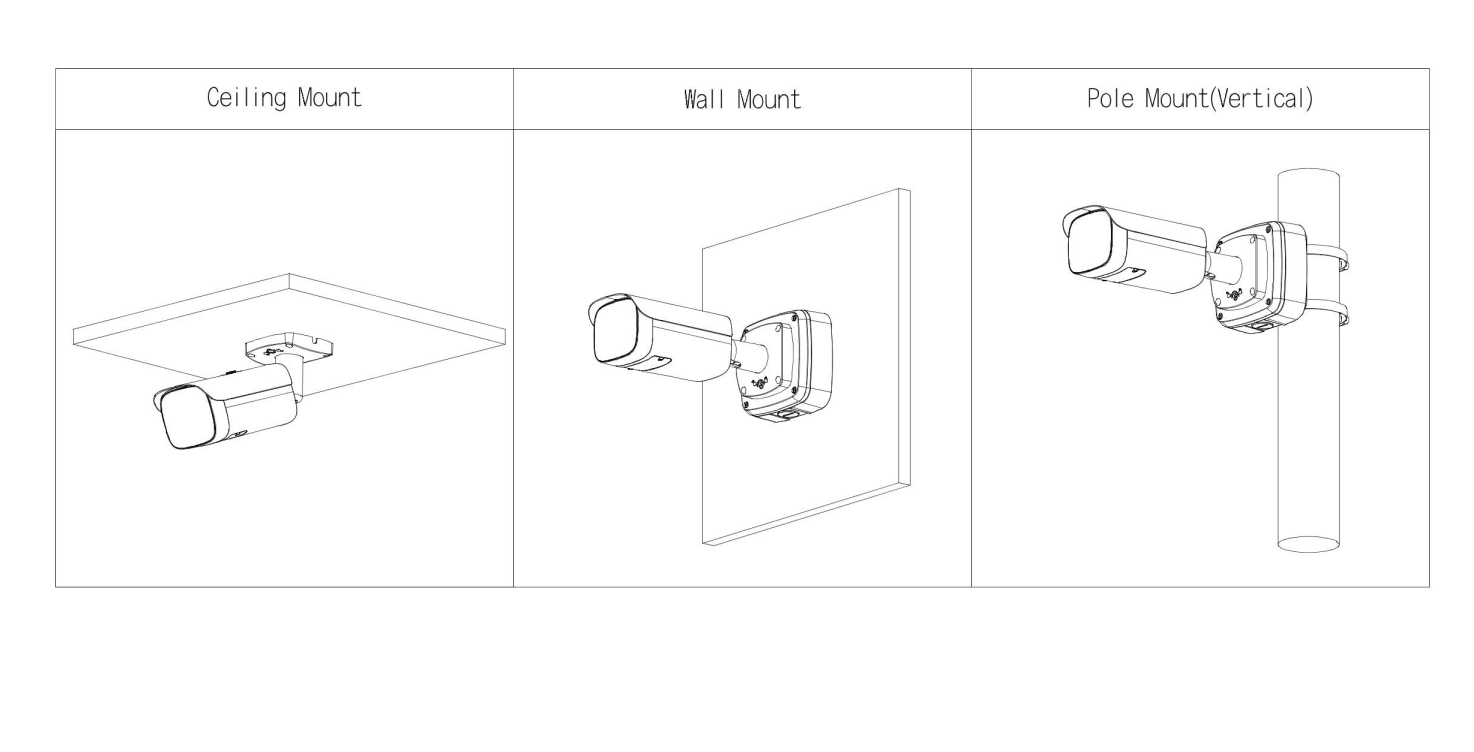 | Ceiling Mount | Wall Mount | Pole Mount(Vertical) |
|---|---|---|
| | | |