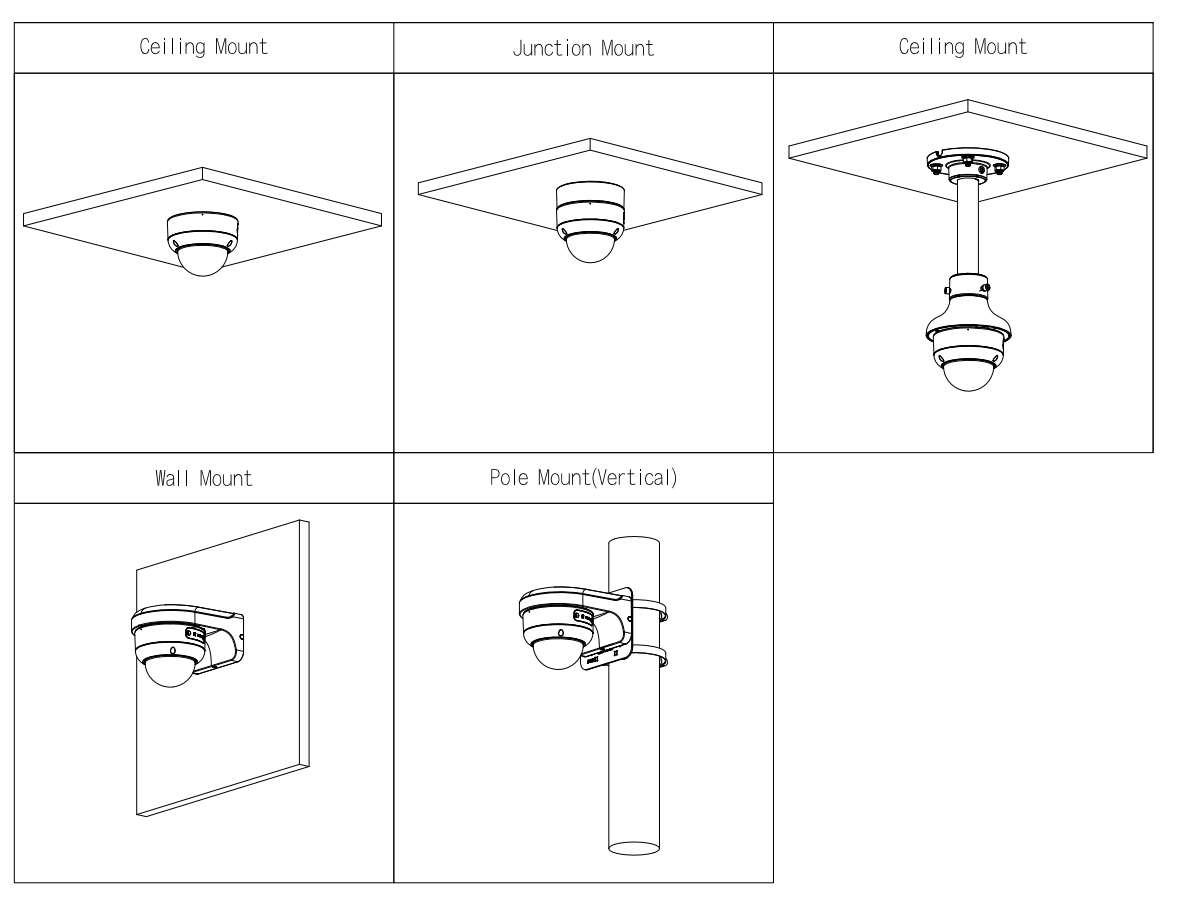 | Ceiling Mount | Junction Mount | Ceiling Mount |
|---|---|---|
| | | |
| Wall Mount | Pole Mount(Vertical) | |
| | | |