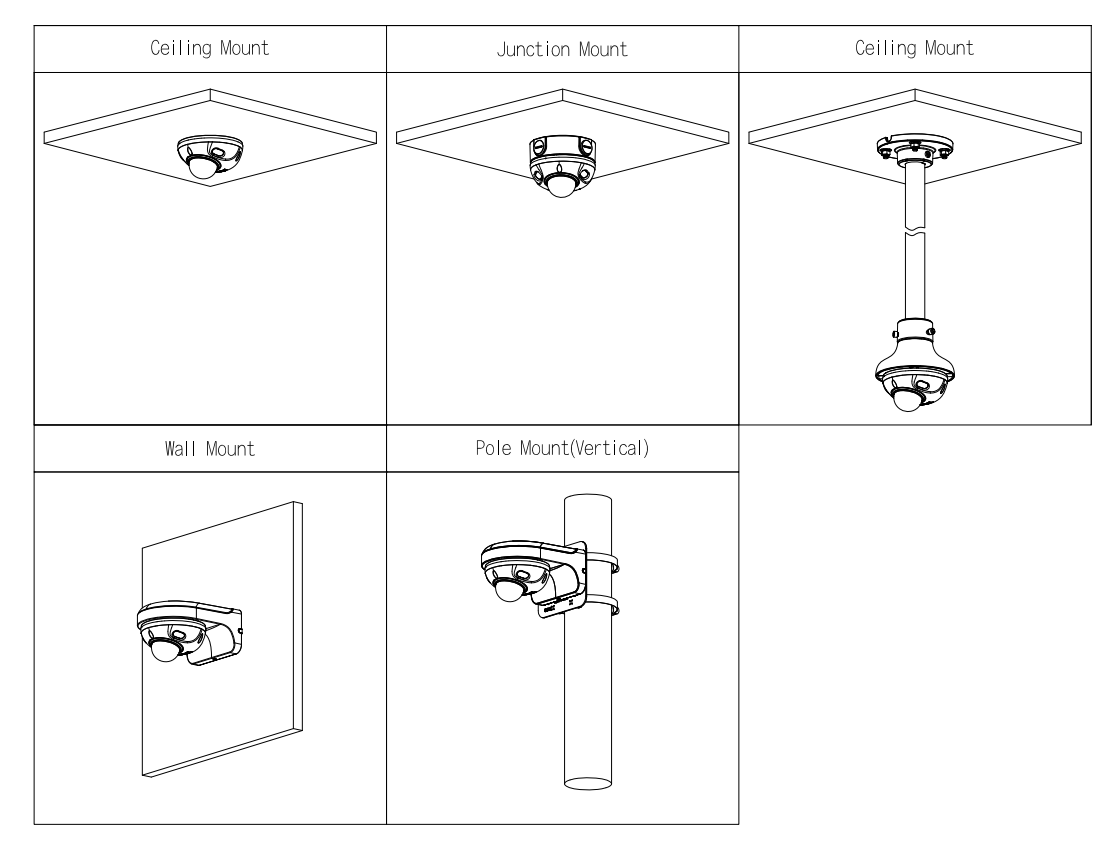 | Ceiling Mount | Junction Mount | Ceiling Mount |
|---|---|---|
| | | |
| Wall Mount | Pole Mount(Vertical) | |
| | | |