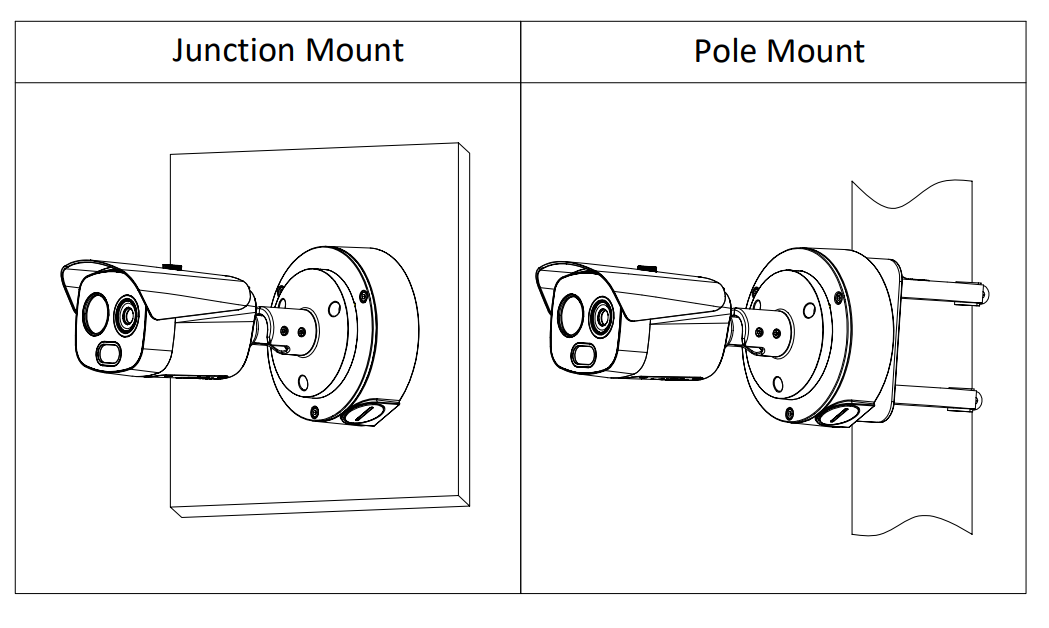 | Junction Mount | Pole Mount |
|---|---|
| | |