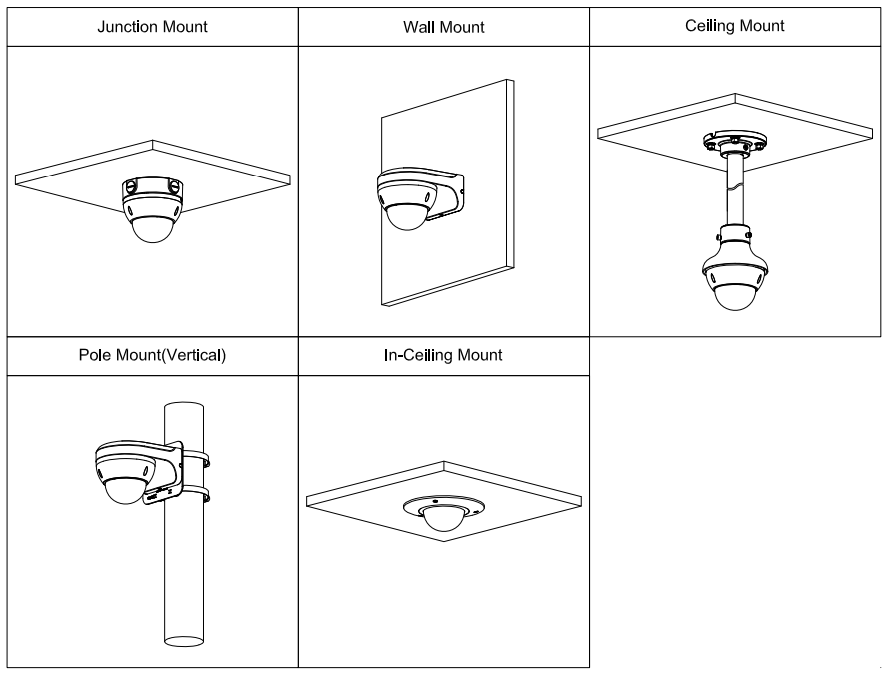 | Junction Mount | Wall Mount | Ceiling Mount |
|---|---|---|
| | | |
| Pole Mount(Vertical) | In-Ceiling Mount | |
| | | |