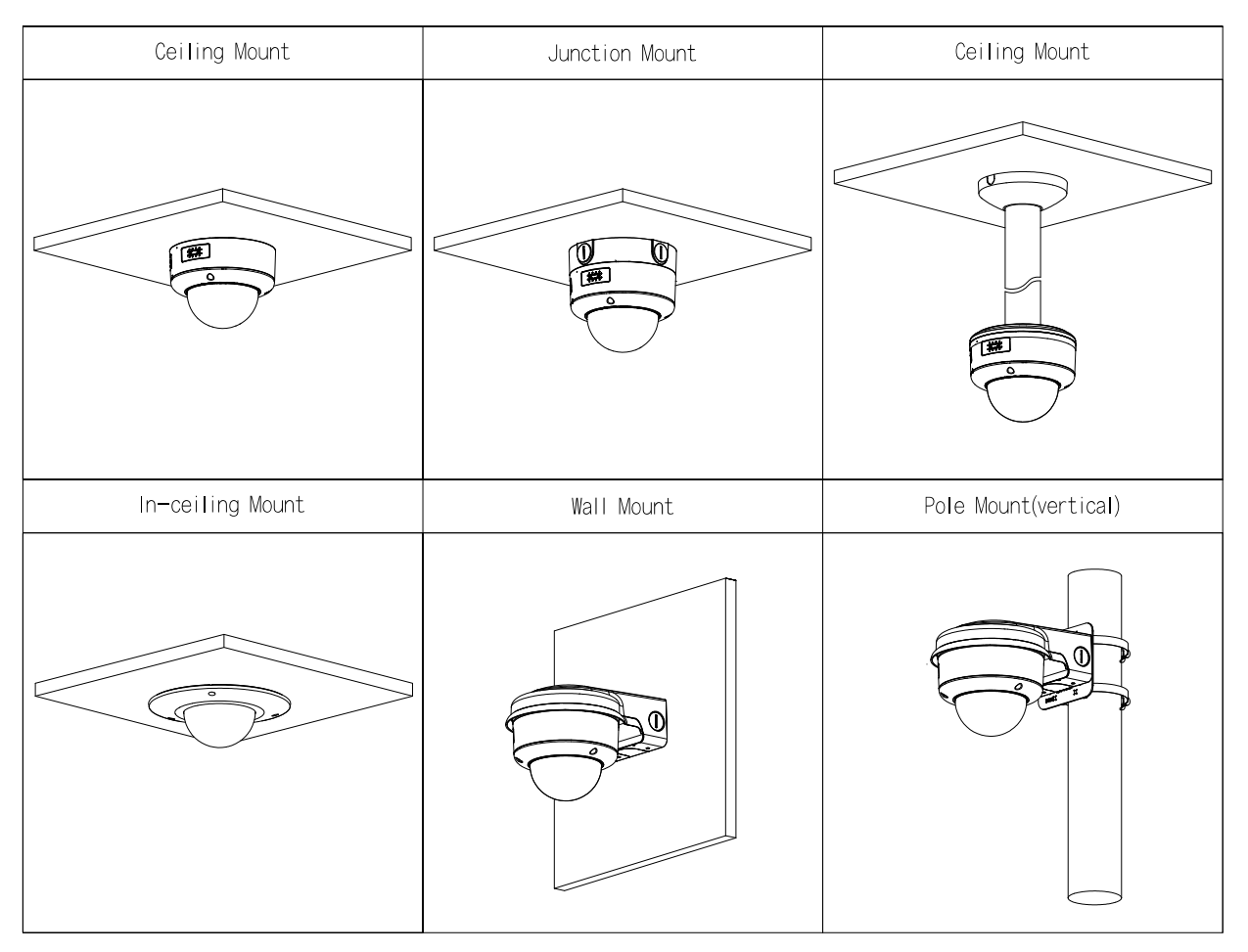 | Ceiling Mount | Junction Mount | Ceiling Mount |
|---|---|---|
| | | |
| In-ceiling Mount | Wall Mount | Pole Mount(vertical) |
| | | |