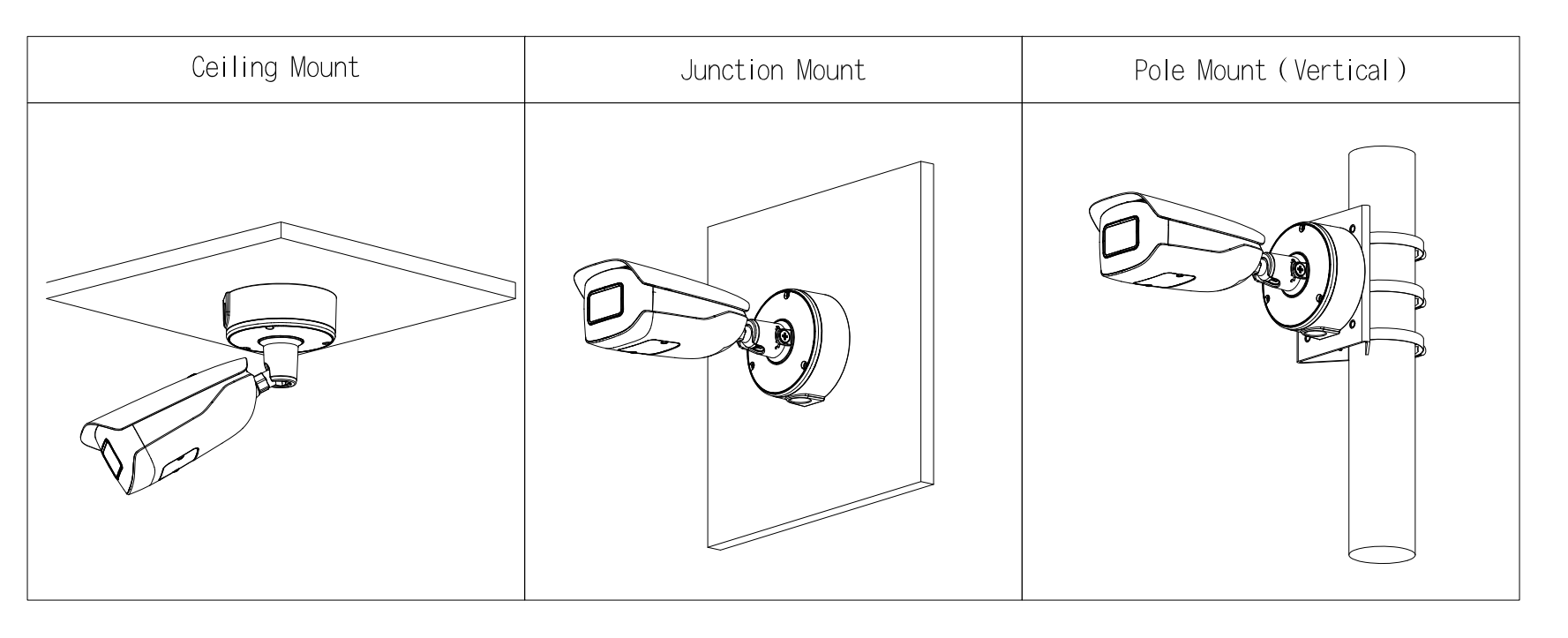 | Ceiling Mount | Junction Mount | Pole Mount (Vertical) |
|---|---|---|
| | | |