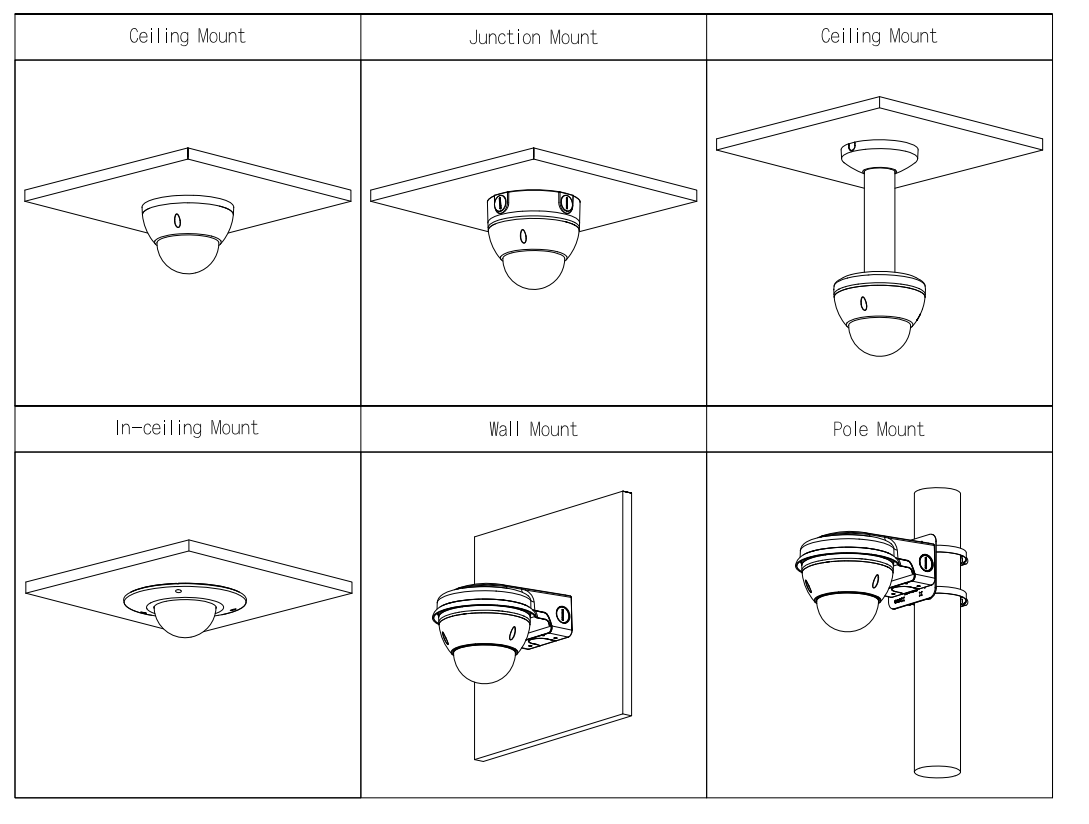 | Ceiling Mount | Junction Mount | Ceiling Mount |
|---|---|---|
| | | |
| In-ceiling Mount | Wall Mount | Pole Mount |
| | | |